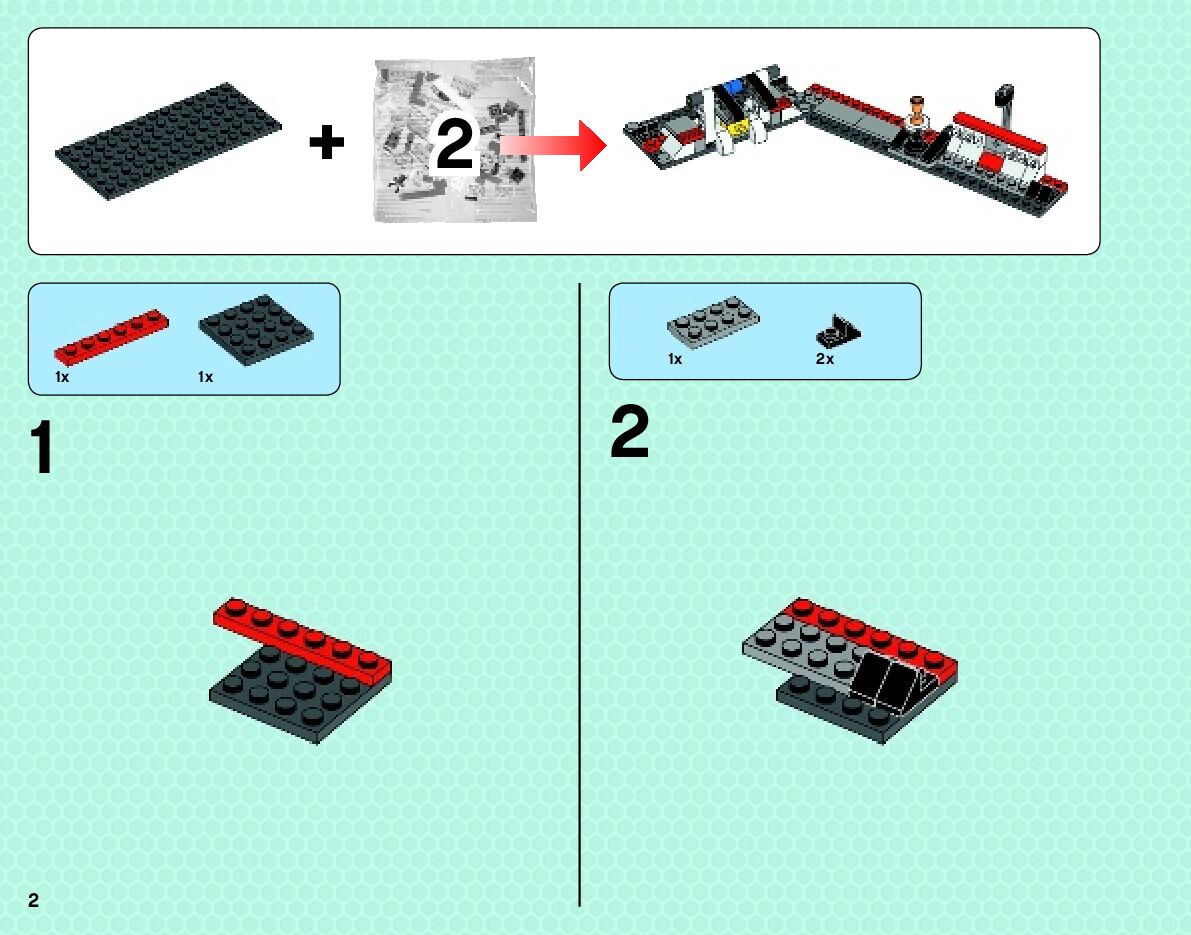 + 2

1x 1x

1

1x 2x

2

2