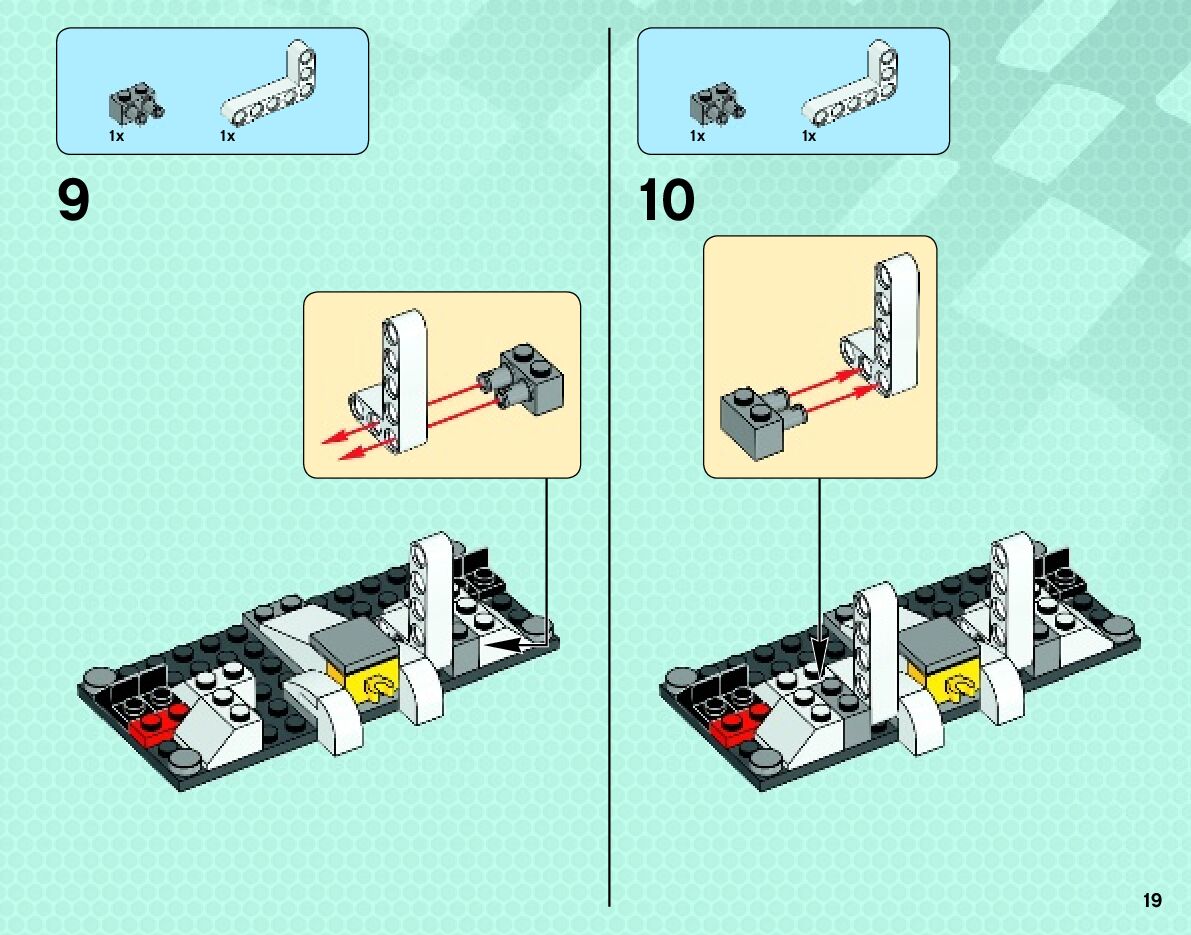 1x 1x

9

1x 1x

10

19