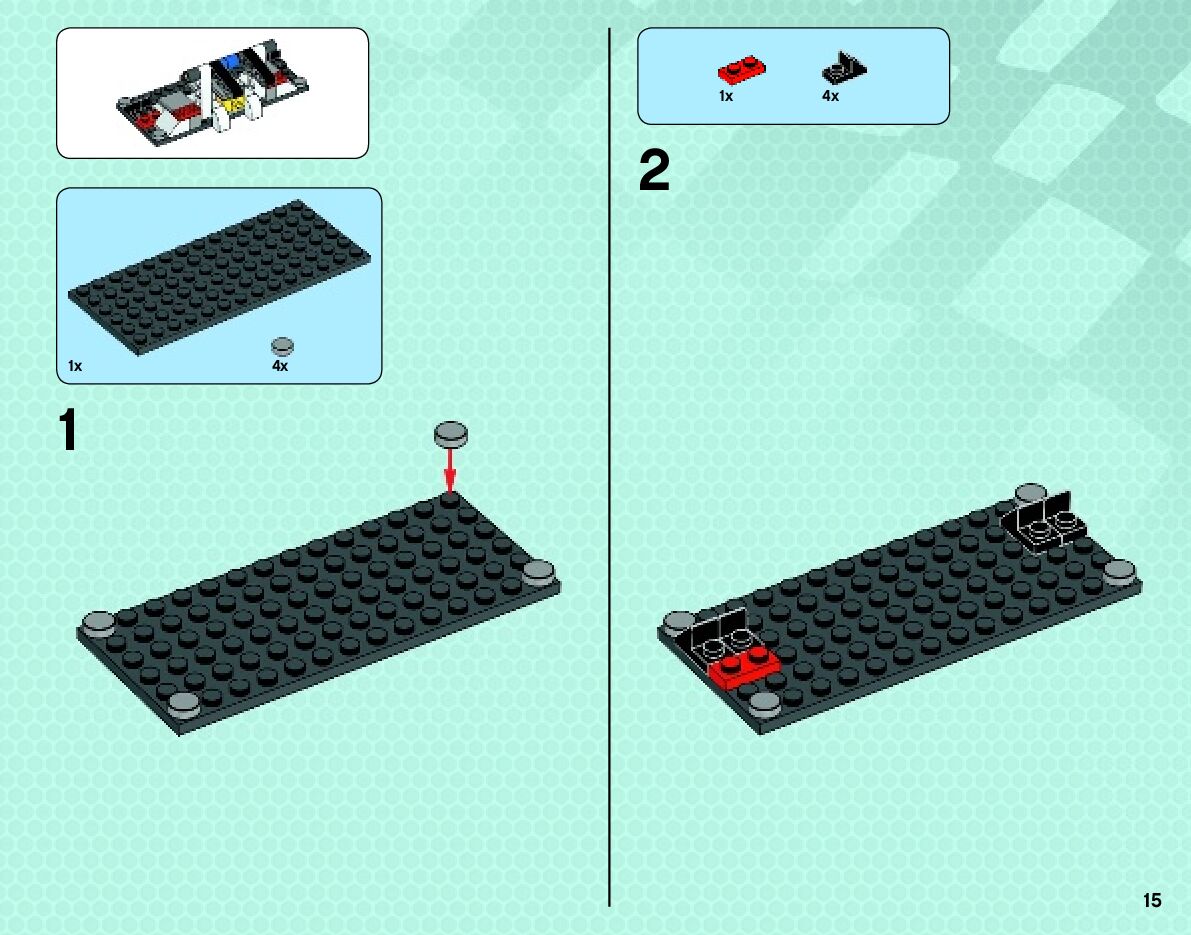 1x

4x

1

1x

4x

2

15