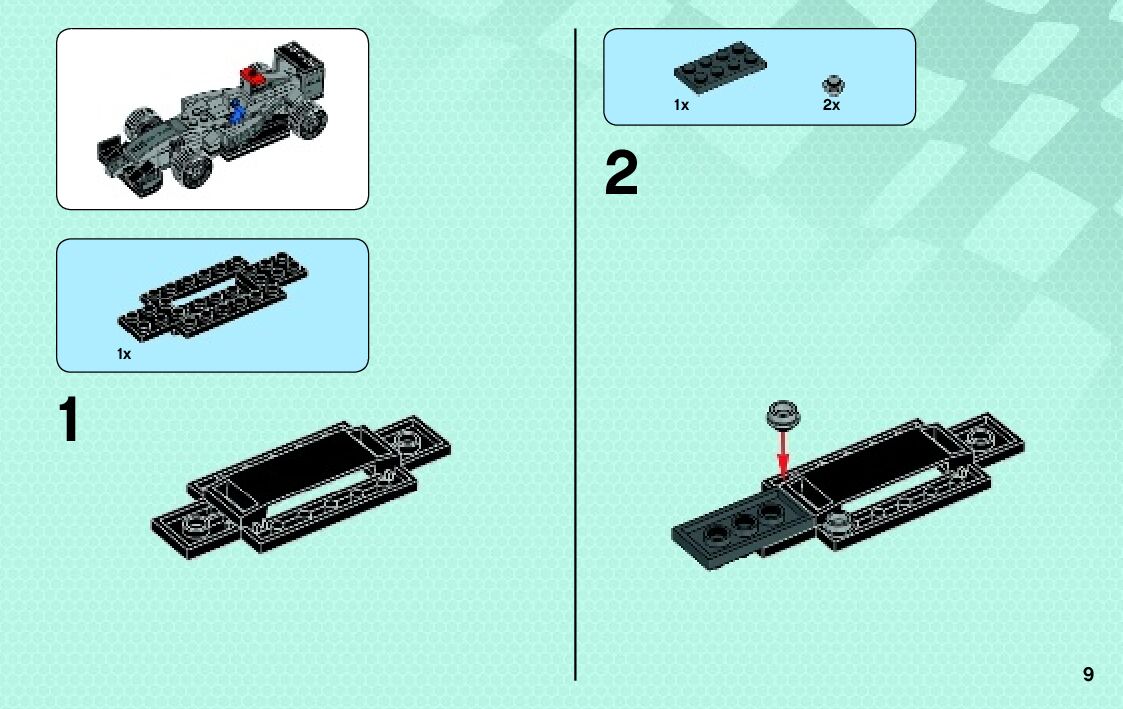 1x

1

1x

2x

2

9