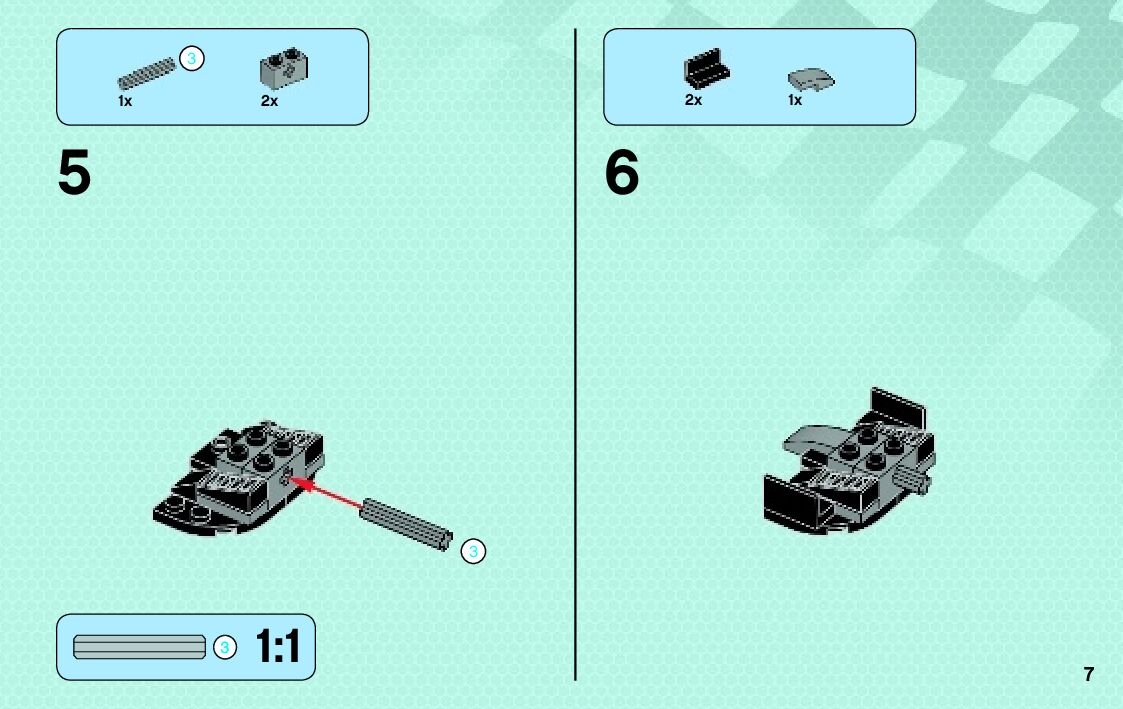 3
1x
2x

5

3

3
1:1

2x
1x

6

7