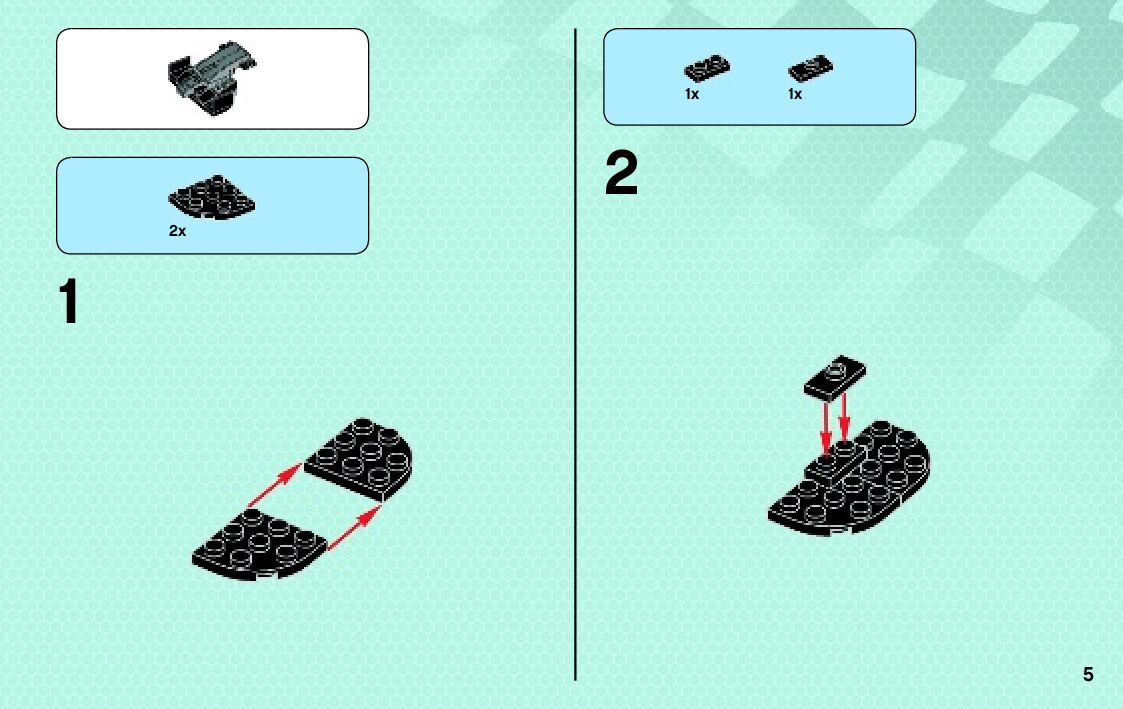 2x

1

1x 1x

2

5