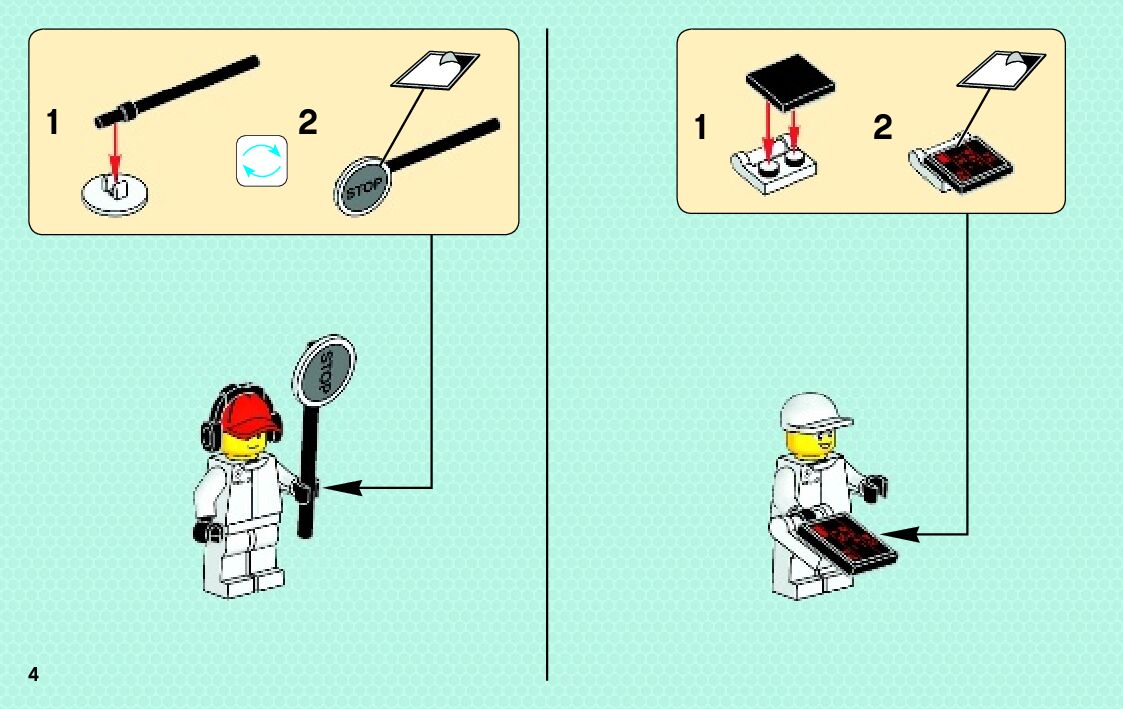 1
2
STOP
STOP
1
2
4