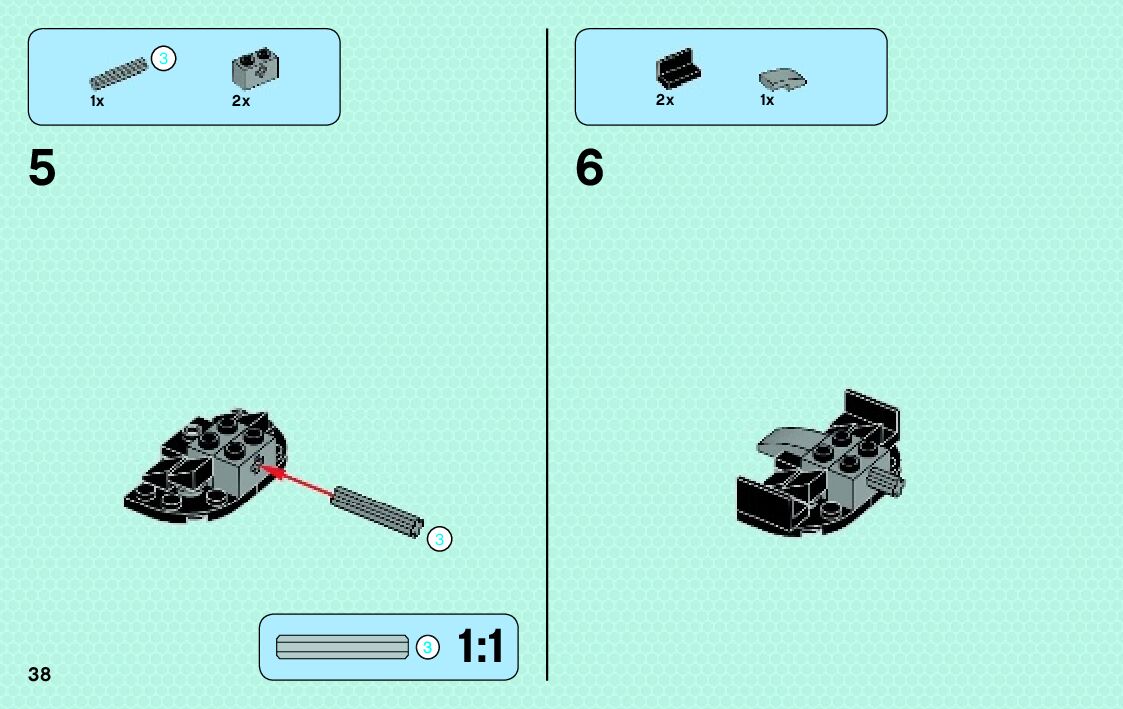 3
1x
2x

5

3

3 1:1

38

2x
1x

6