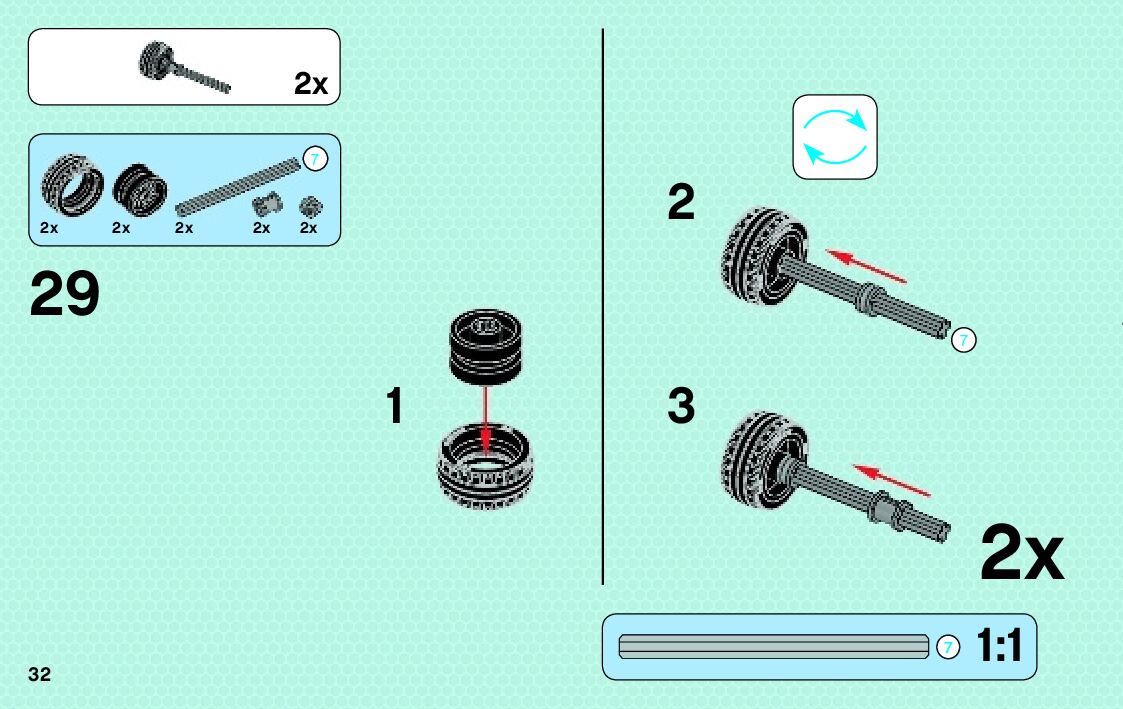 2x

7
2x 2x 2x 2x 2x

29

1

2

7

3

2x

7 1:1

32