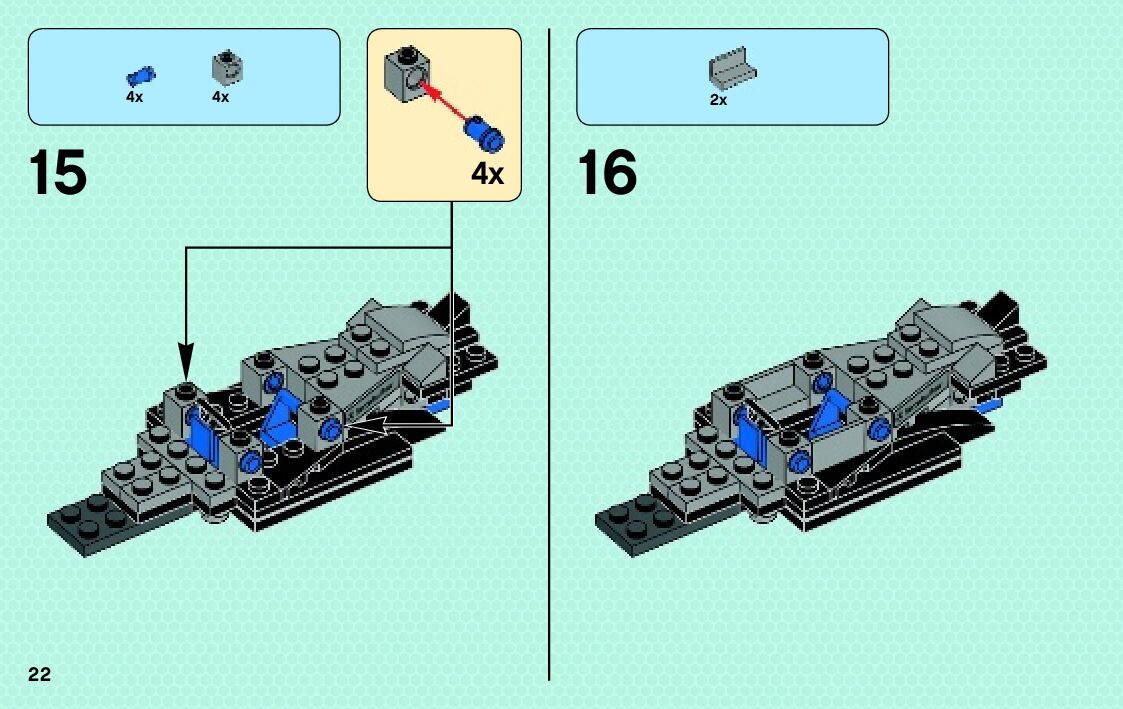 4x 4x

15

4x

2x

16

22