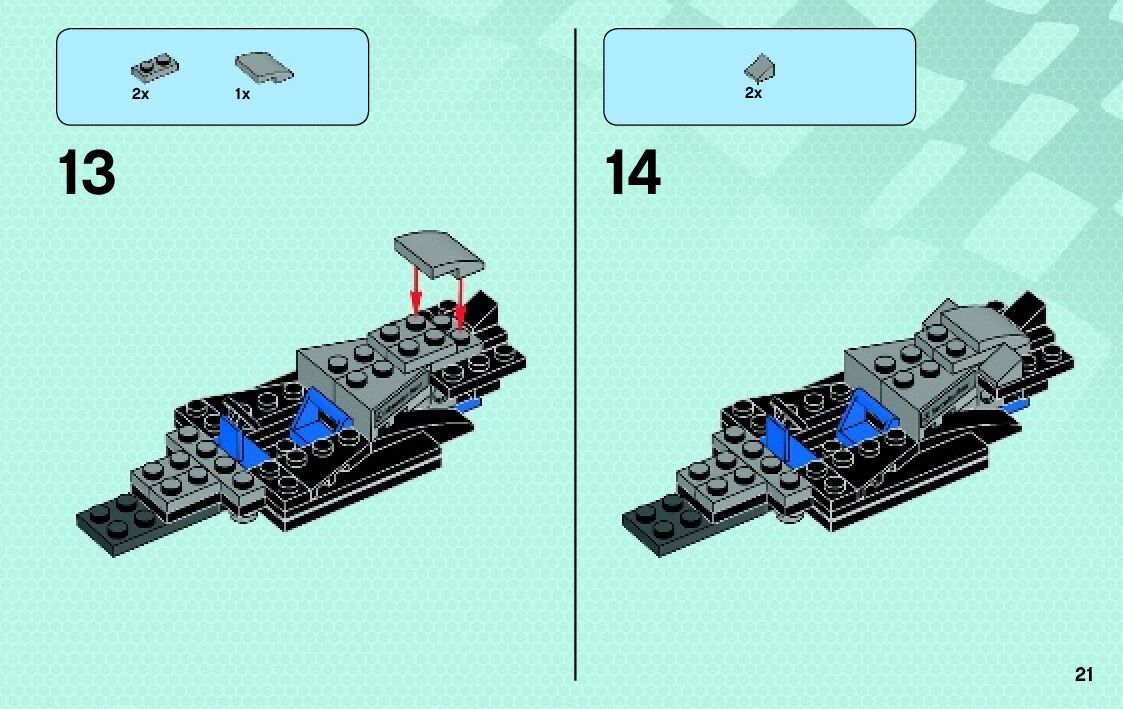 2x 1x

13

2x

14

21