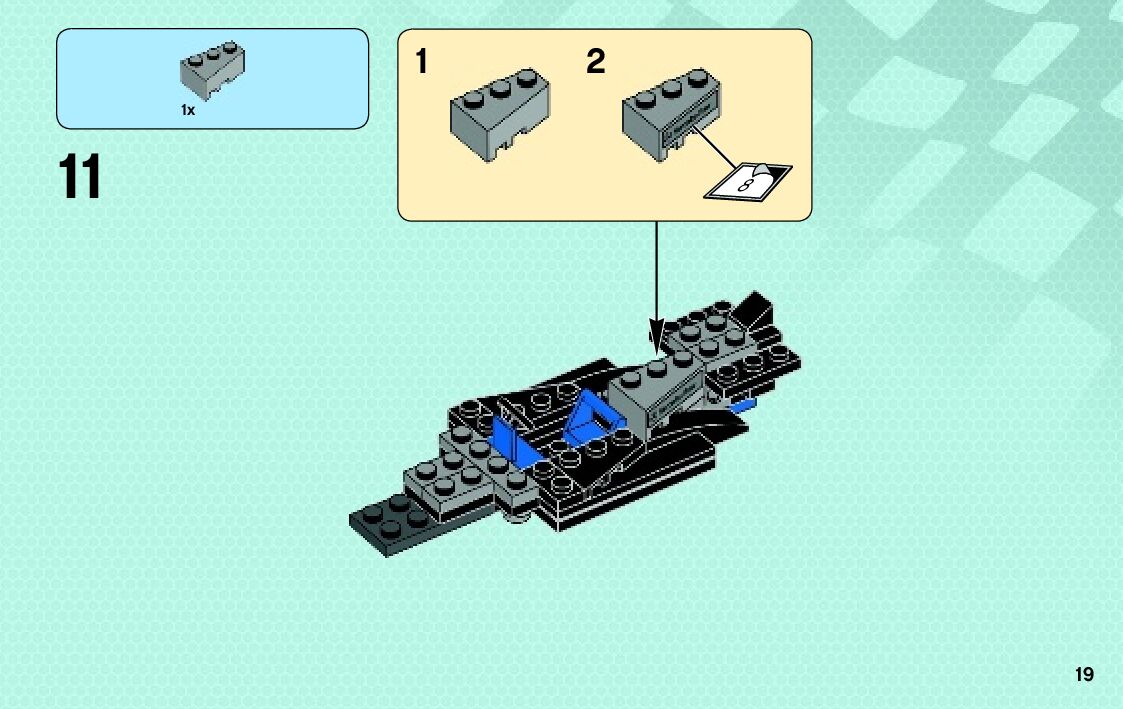 1x

11

1

2

8

19