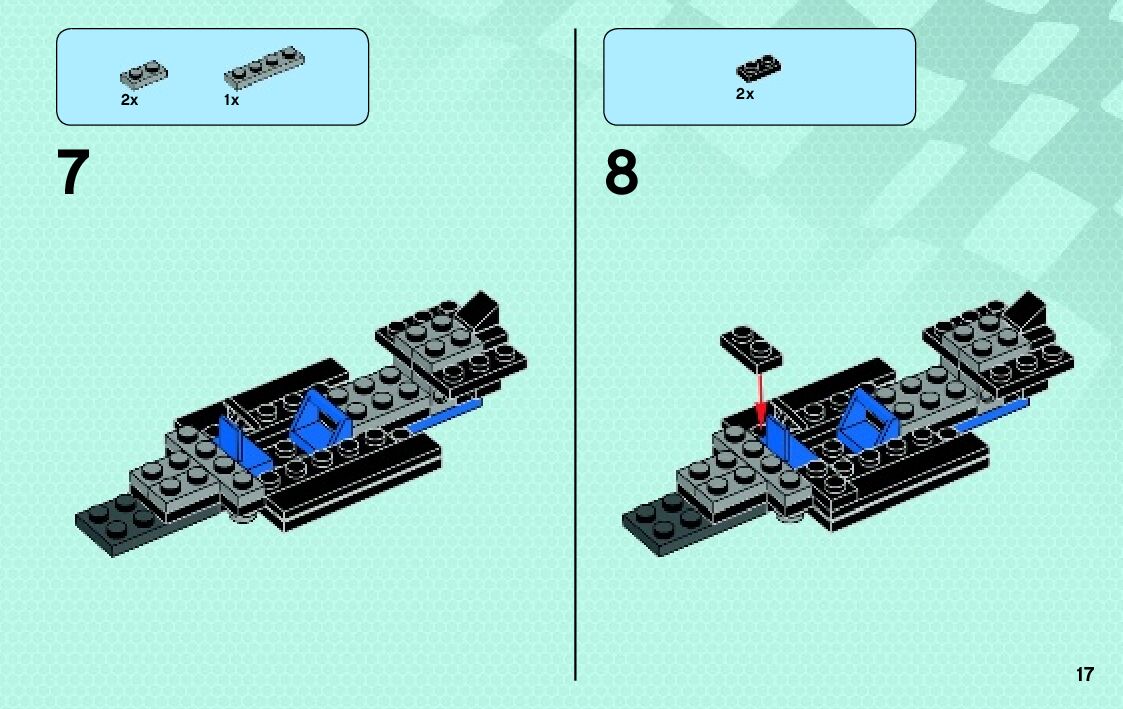 2x 1x

7

2x

8

17