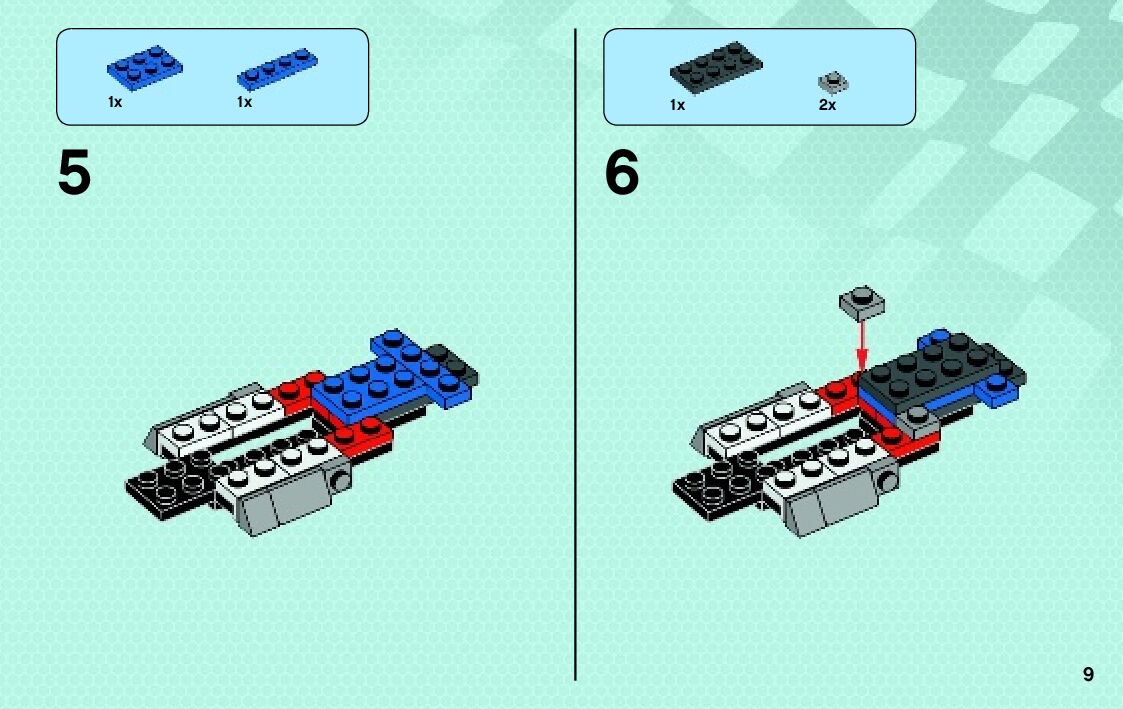 1x
1x

5

1x
2x

6

9