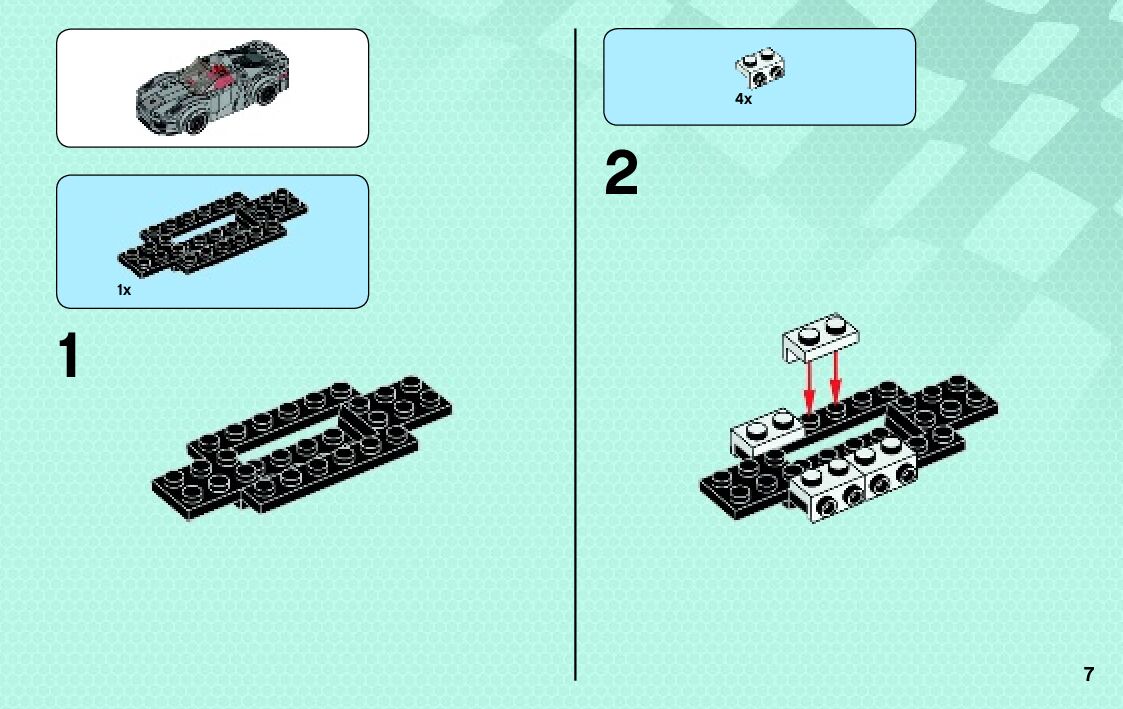 1x

1

4x

2

7