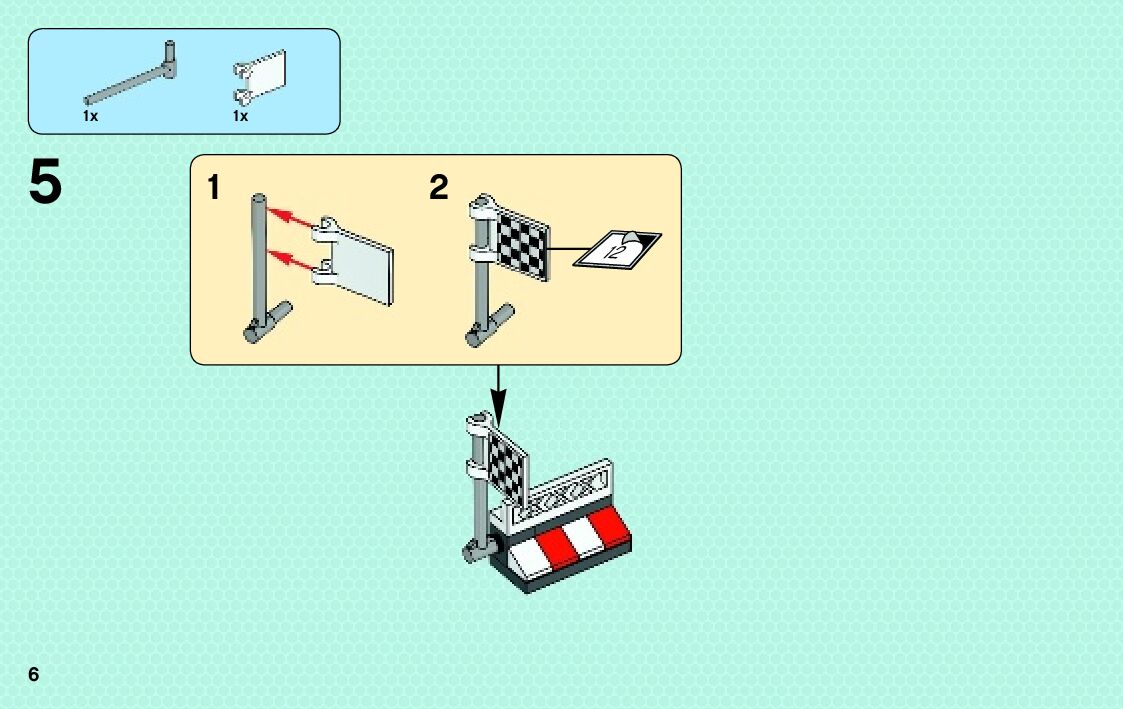 1x
1x

5

1

2

12

6