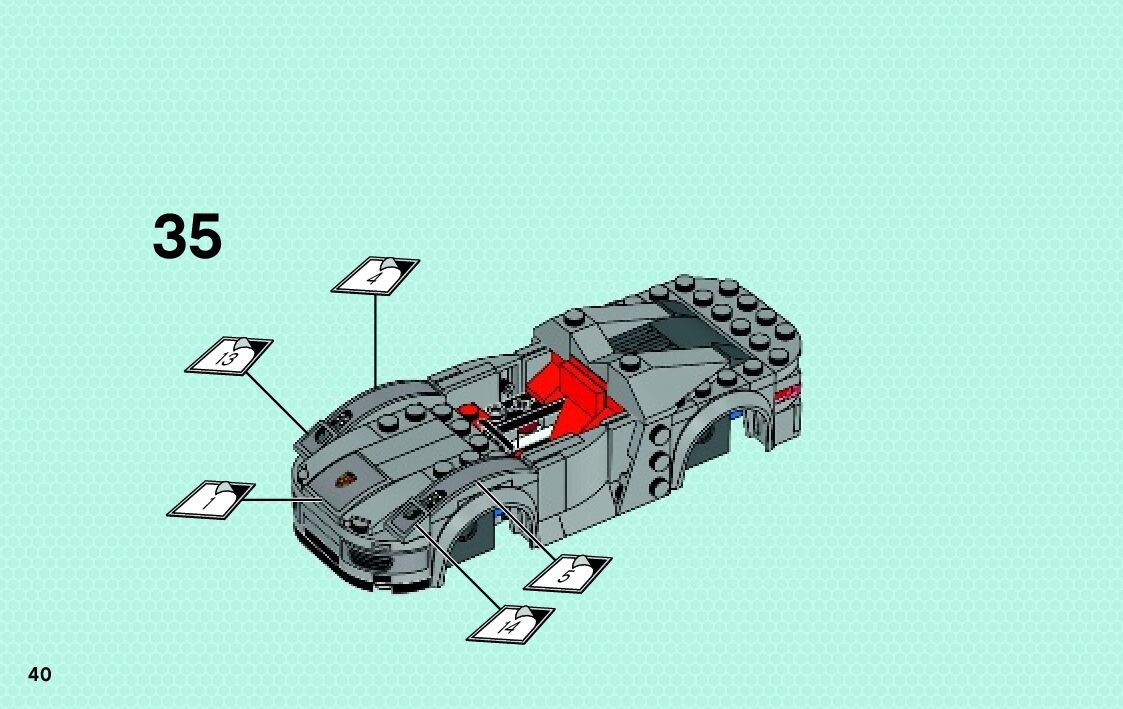 35

4

13

1

5

14

40