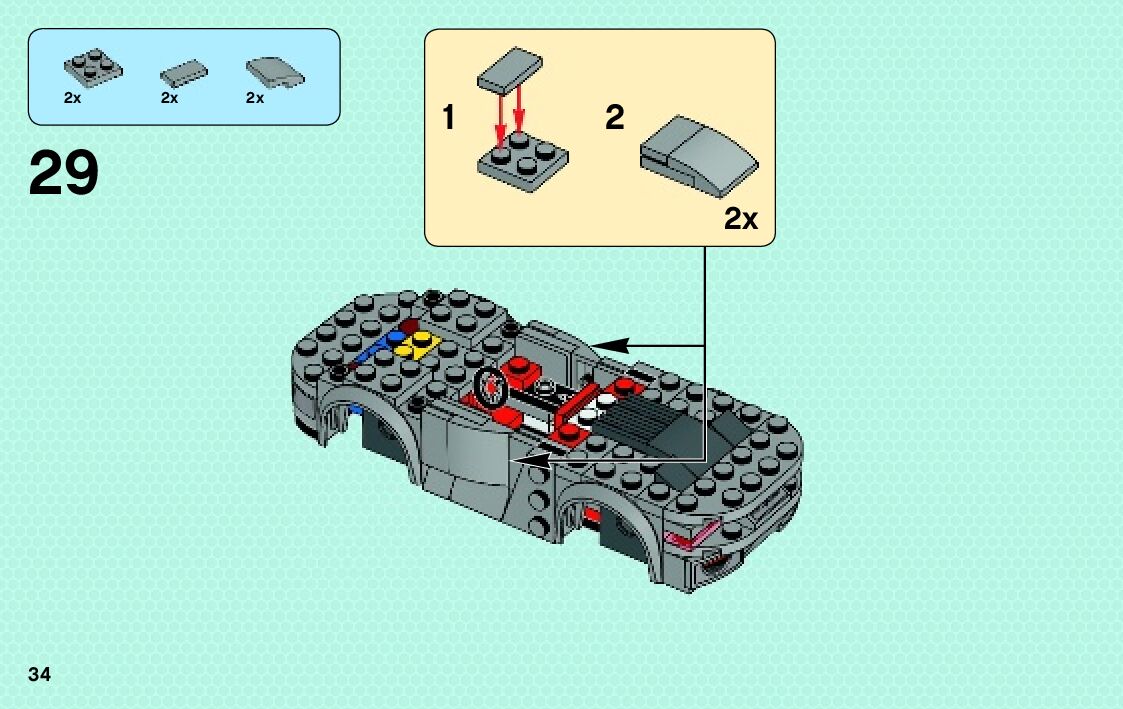 2x 2x 2x

29

1

2

2x

34