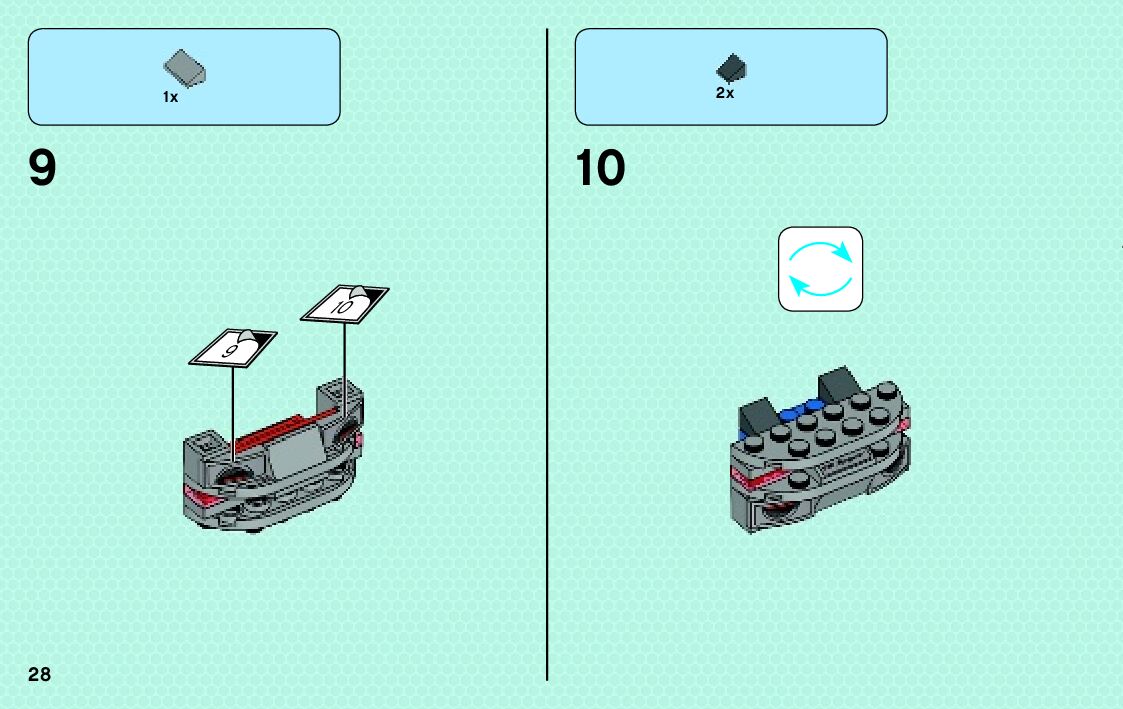 1x

9

9

10

28

2x

10