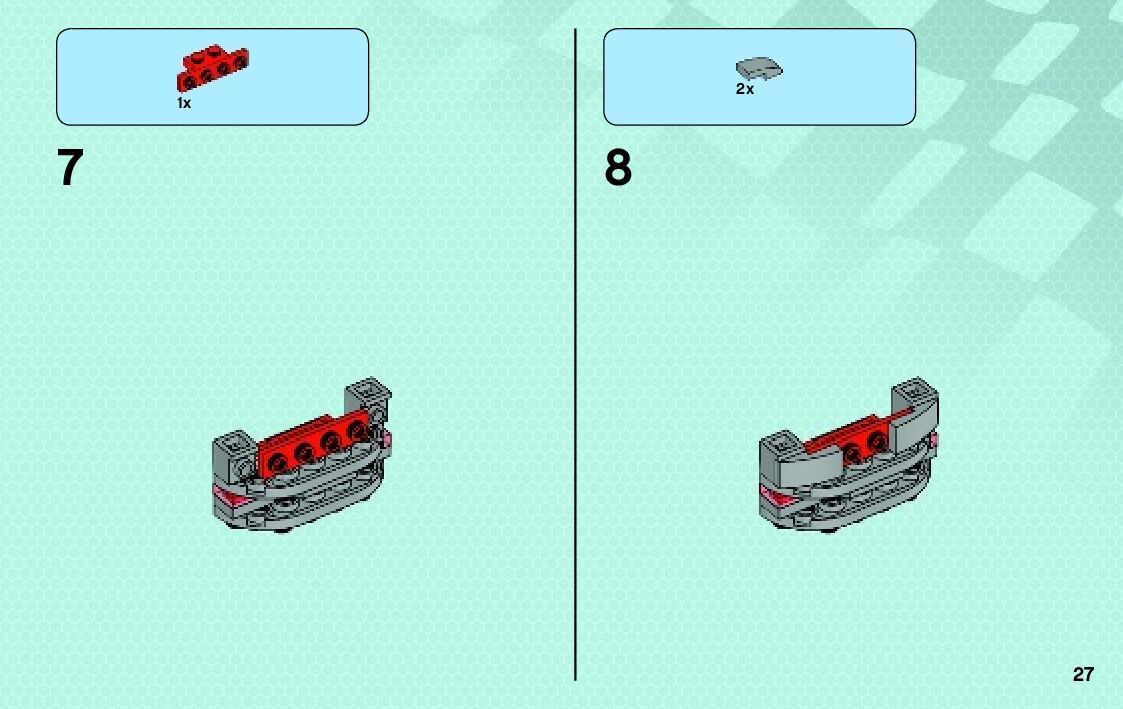 1x

7

2x

8

27