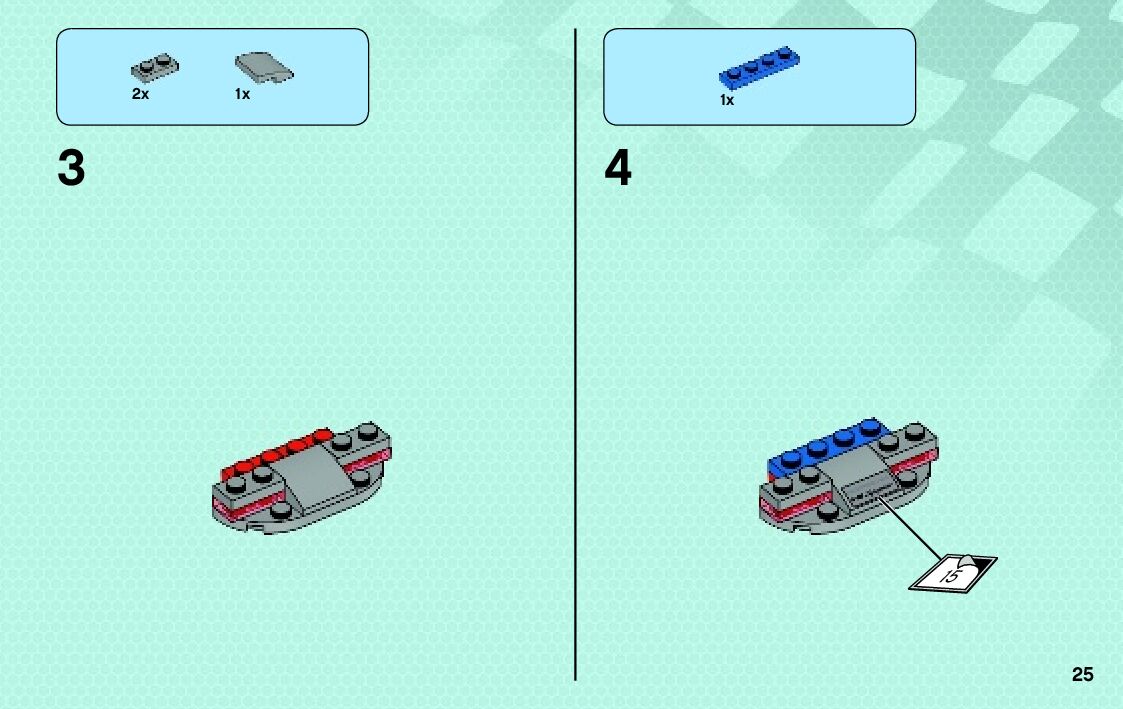 2x 1x

3

1x

4

15

25