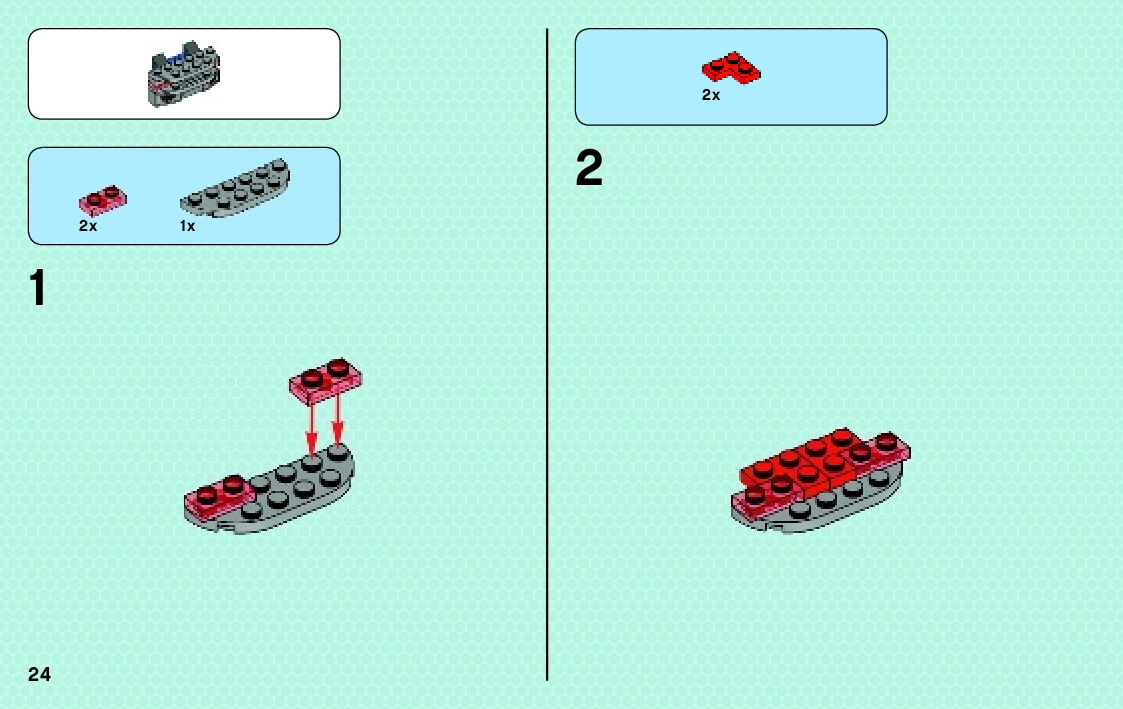 2x
1x

1

24

2x

2