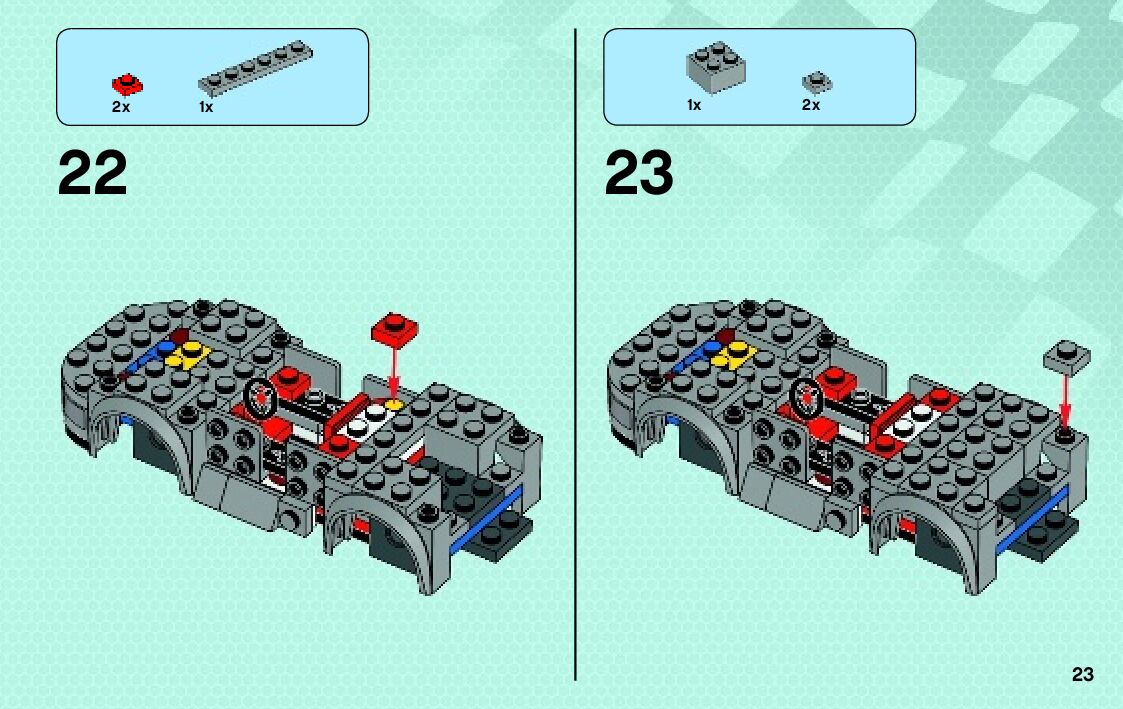 2x 1x

22

1x 2x

23

23