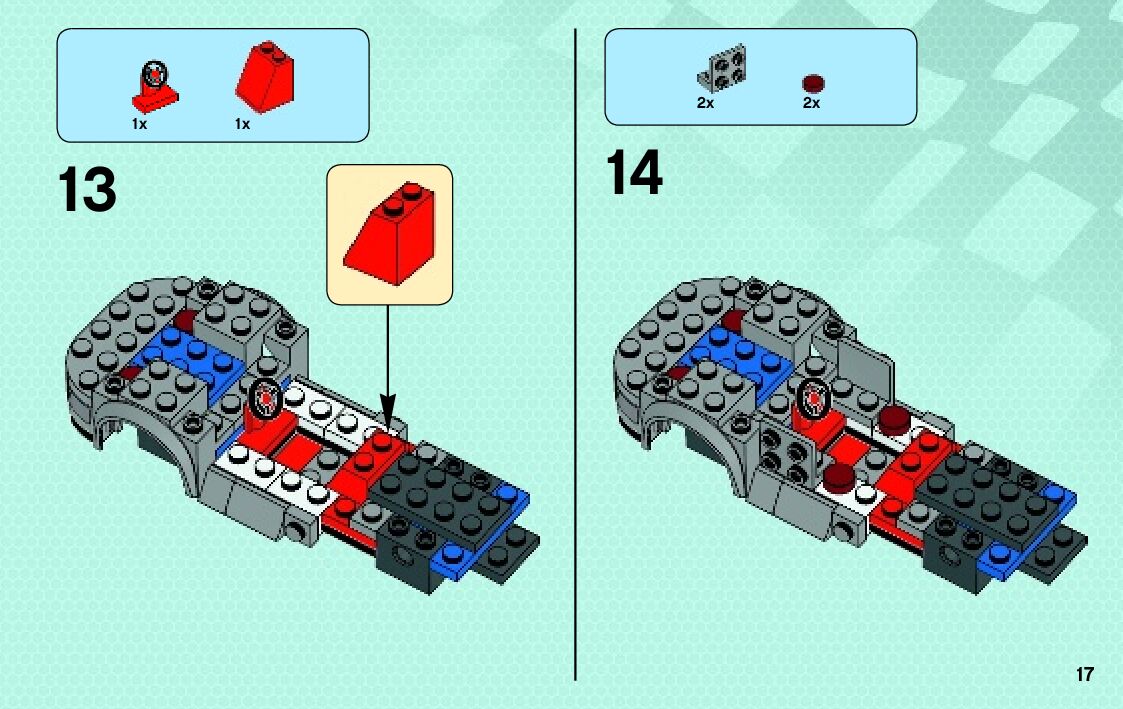 1x 1x

13

2x 2x

14

17