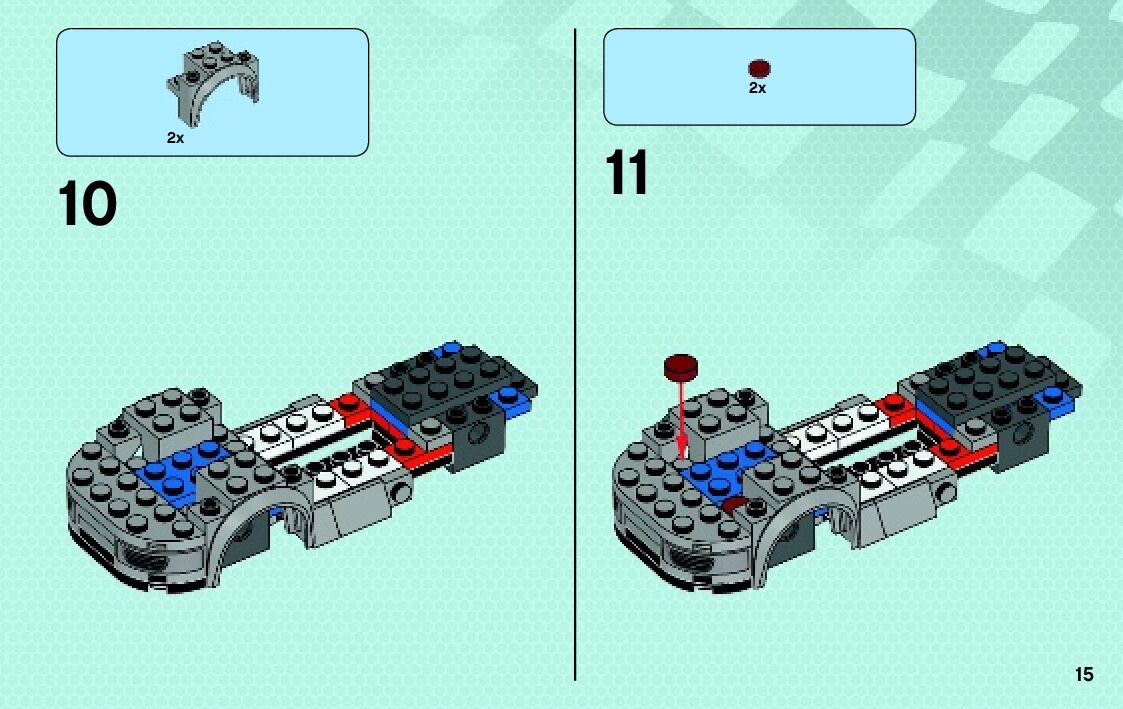 2x

10

2x

11

15