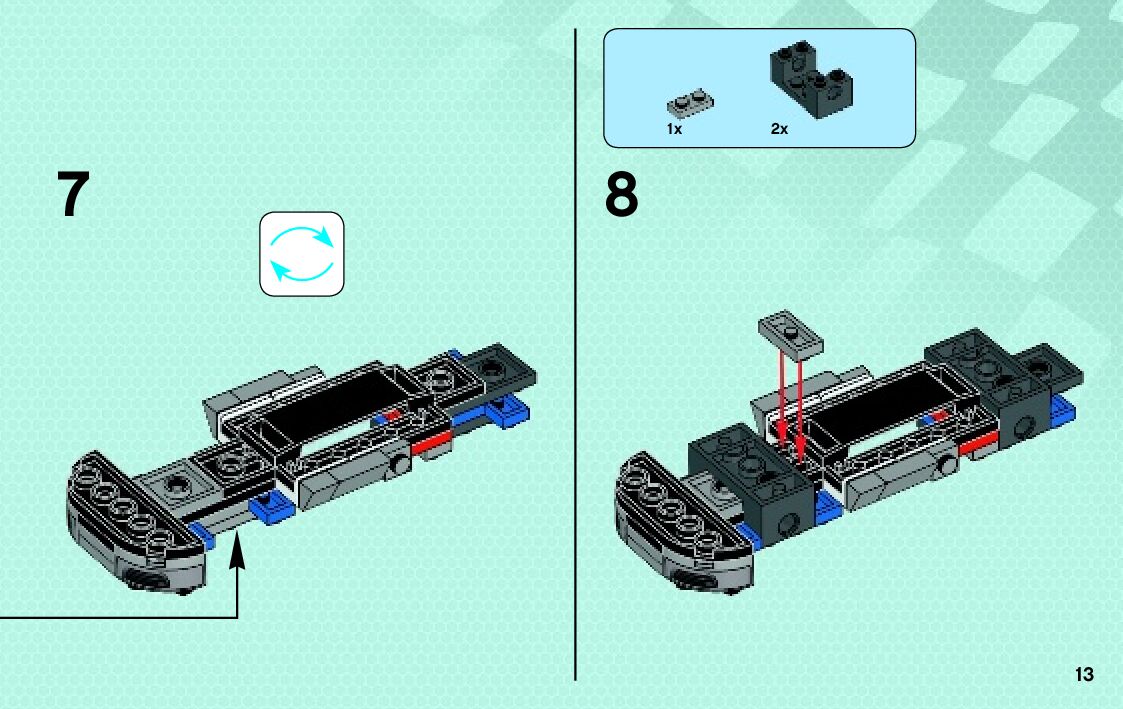 7

1x

2x

8

13