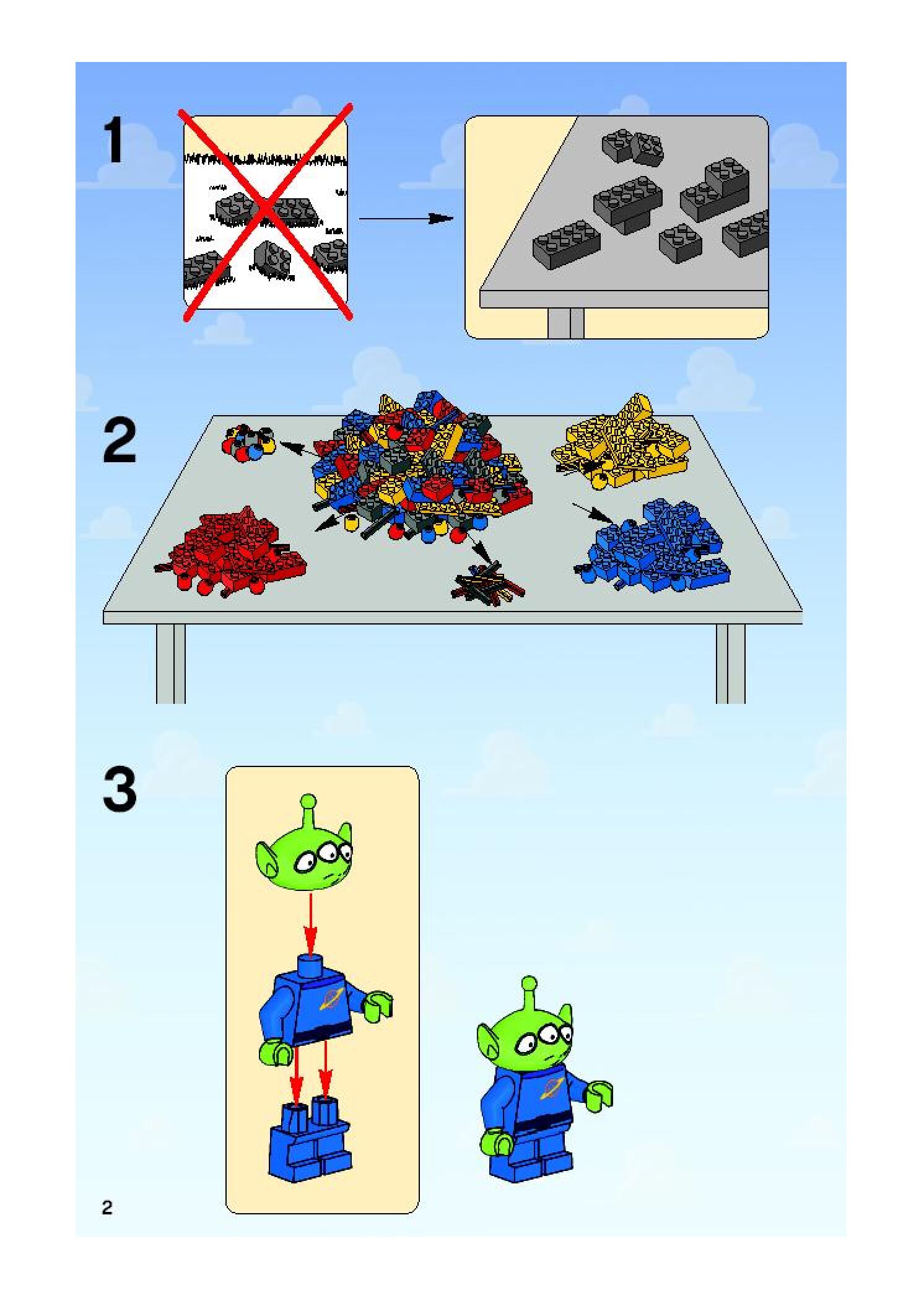 1

2

3

2