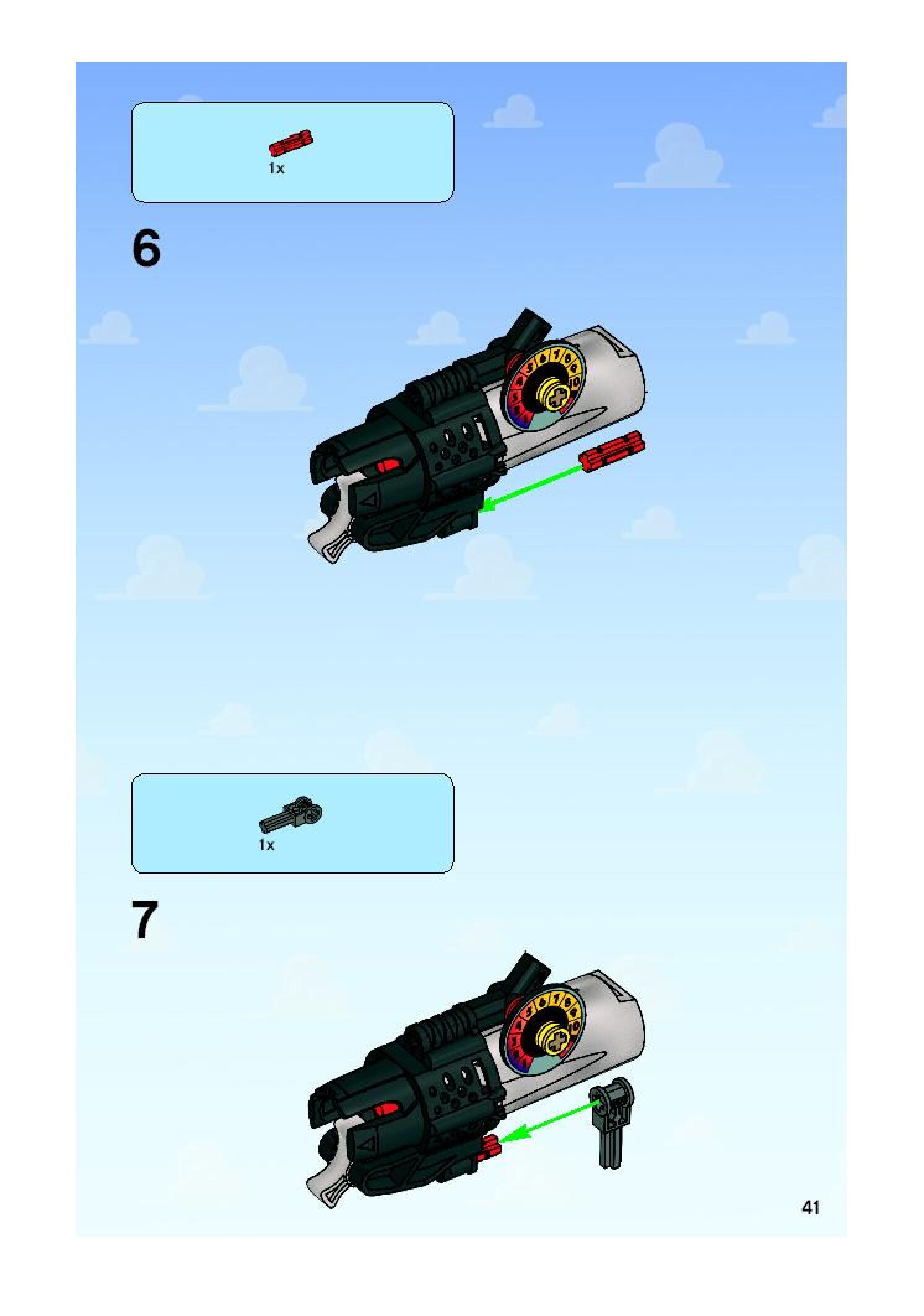 1x

6

1x

7

41