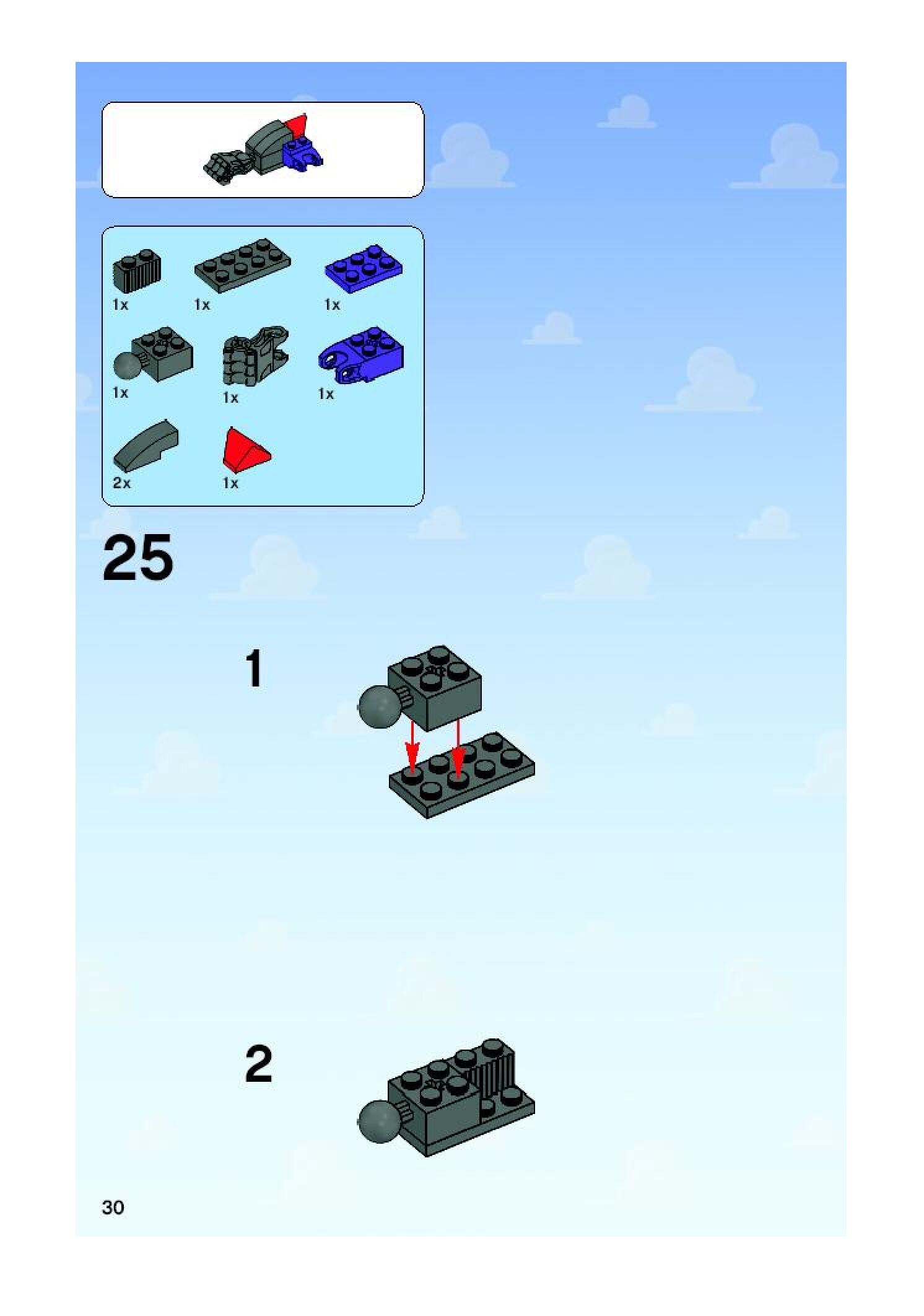 1x 1x 1x

1x 1x 1x

2x 1x

25

1

2

30