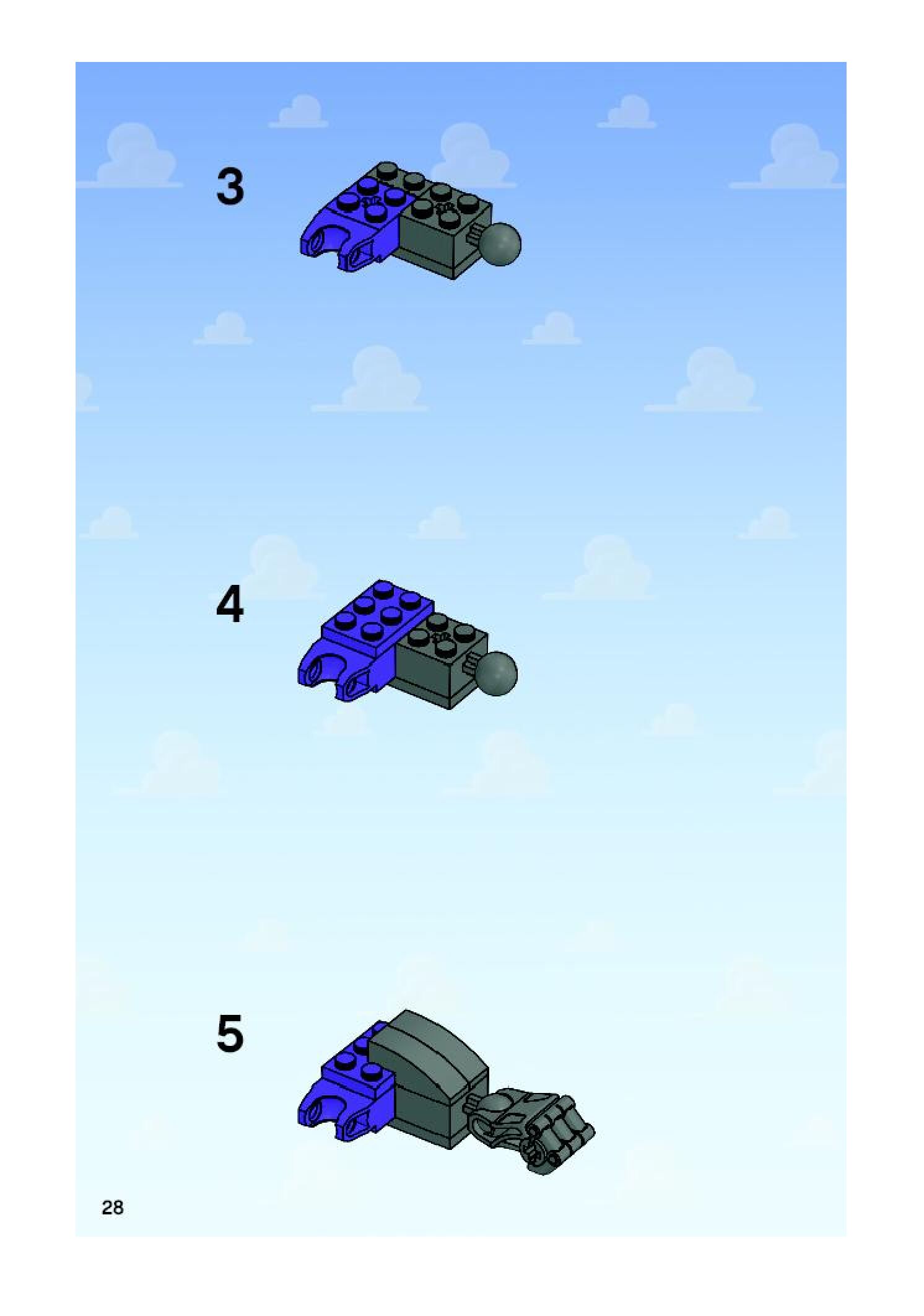 3

4

5

28