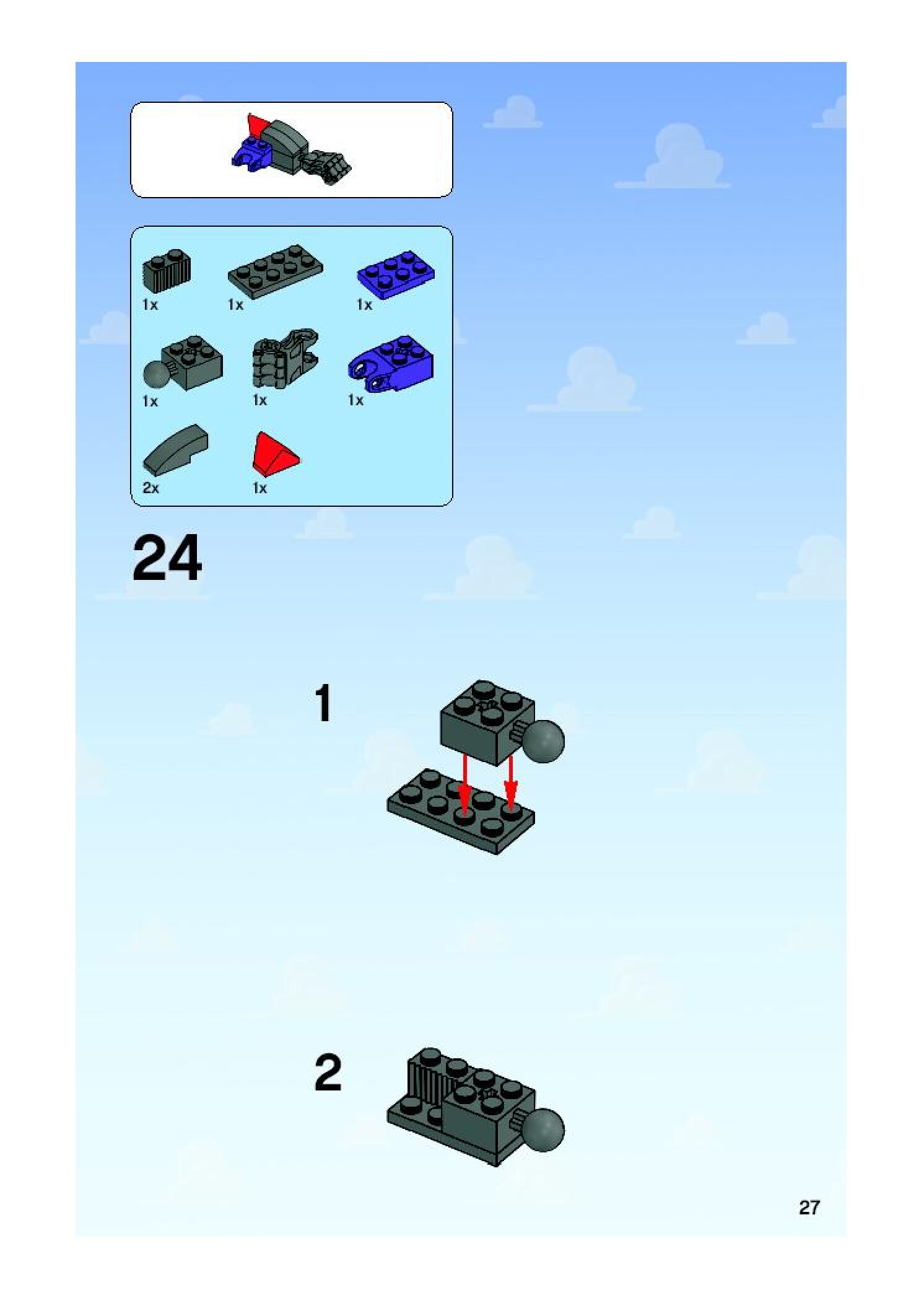 1x
1x
1x
1x
1x
1x
2x
1x

24

1

2

27