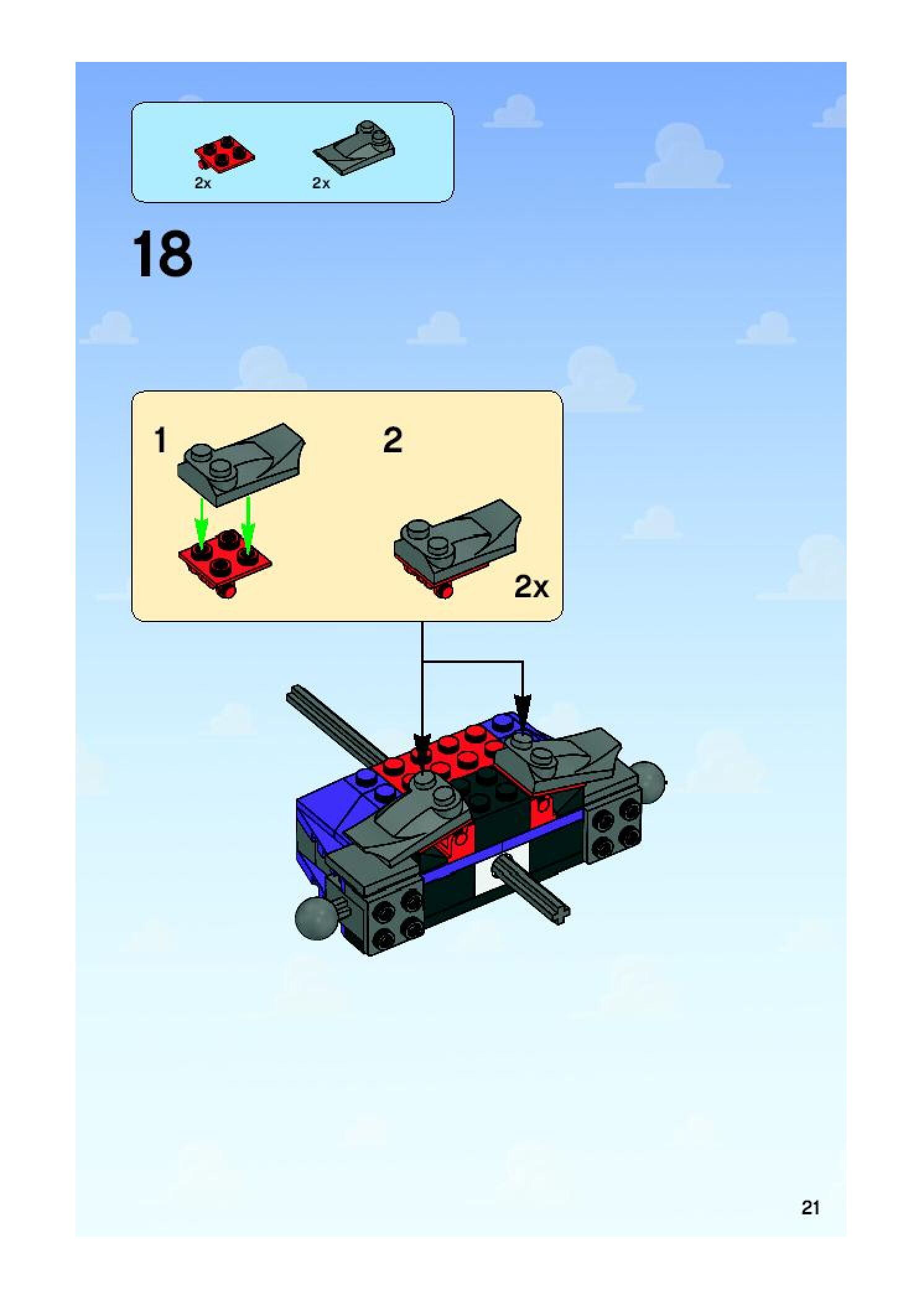 2x 2x

18

1

2

2x

21