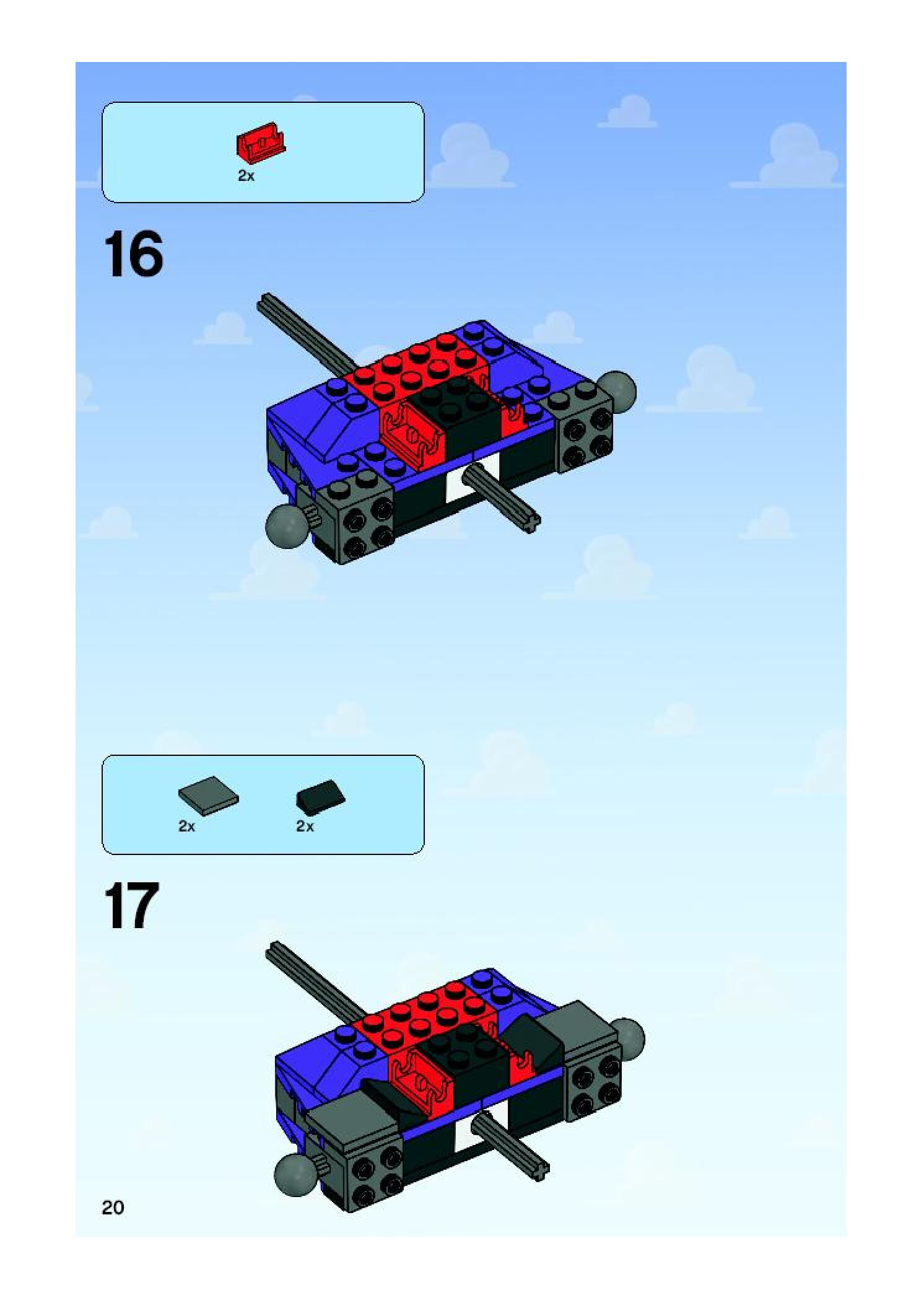 2x

16

2x

2x

17

20