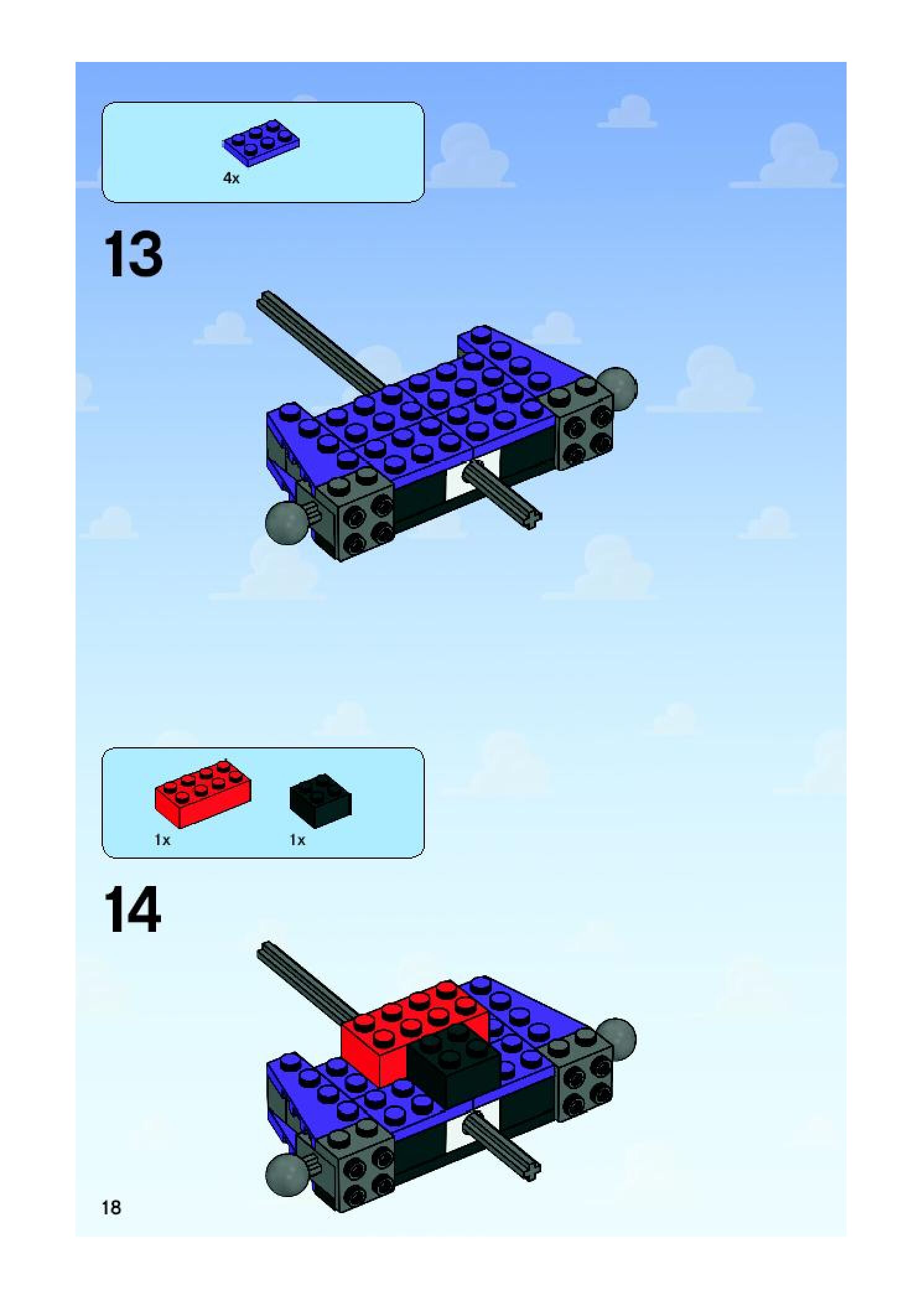 4x

13

1x

1x

14

18