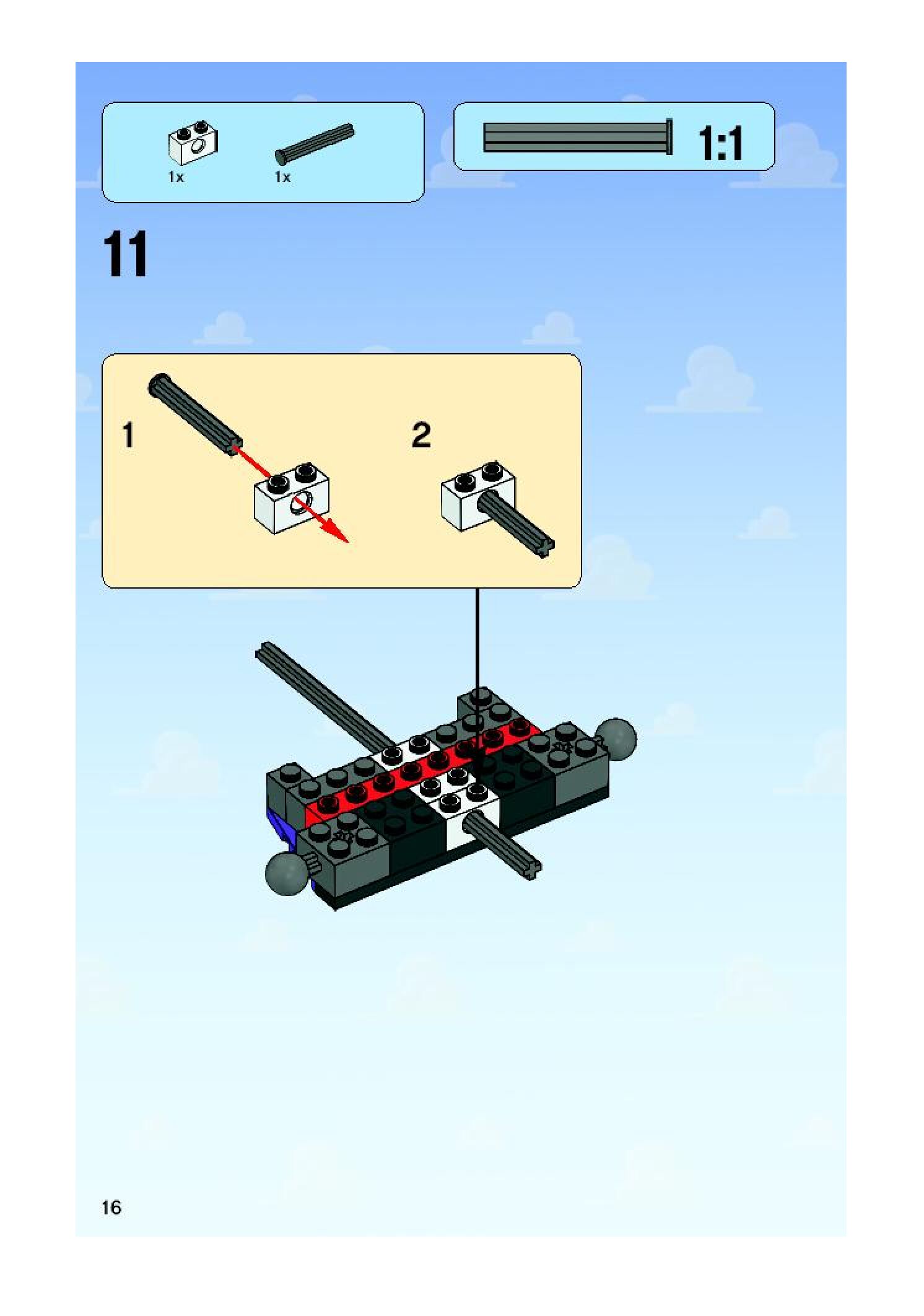 1x 1x

1:1

11

1

2

16