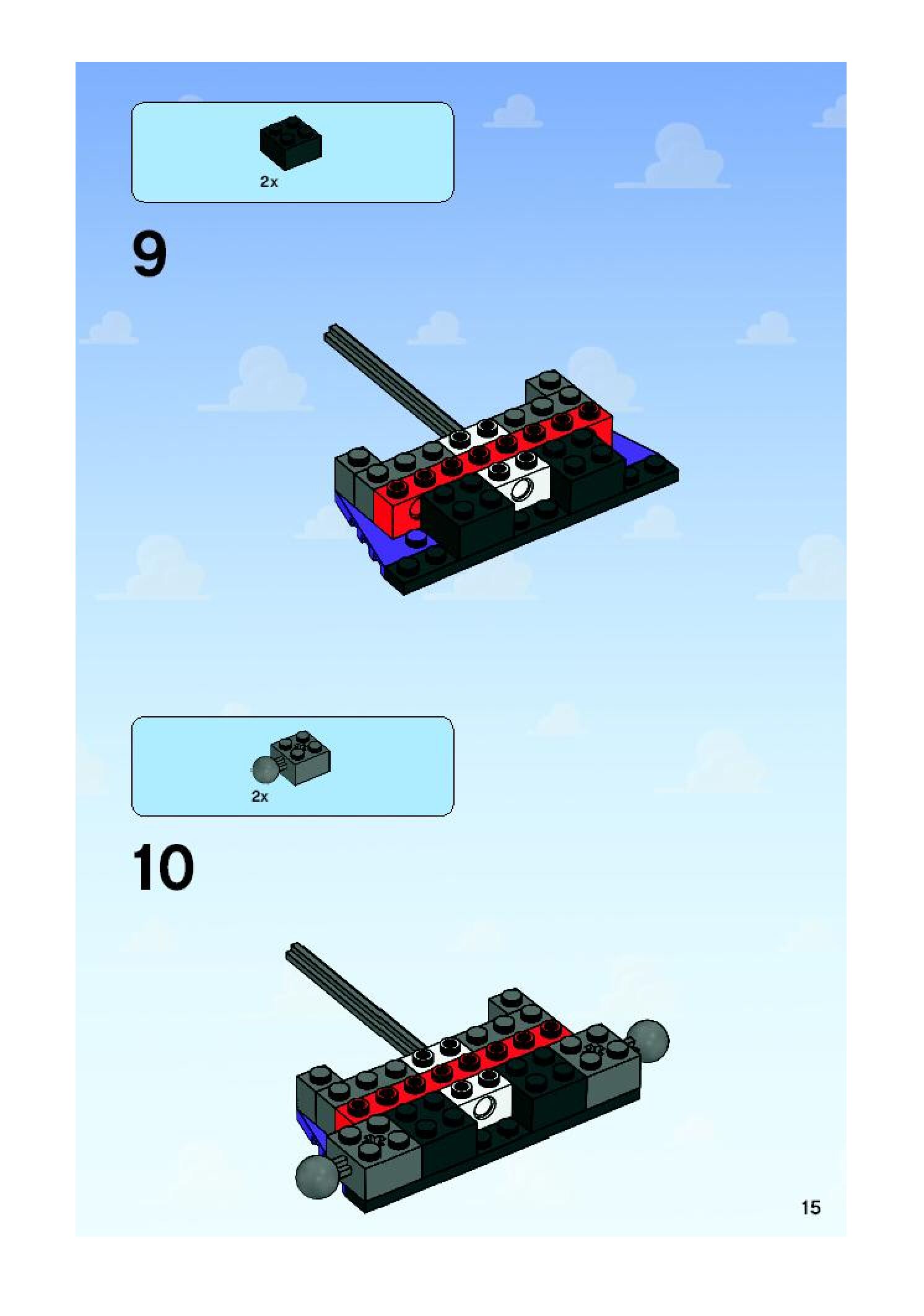 2x

9

2x

10

15