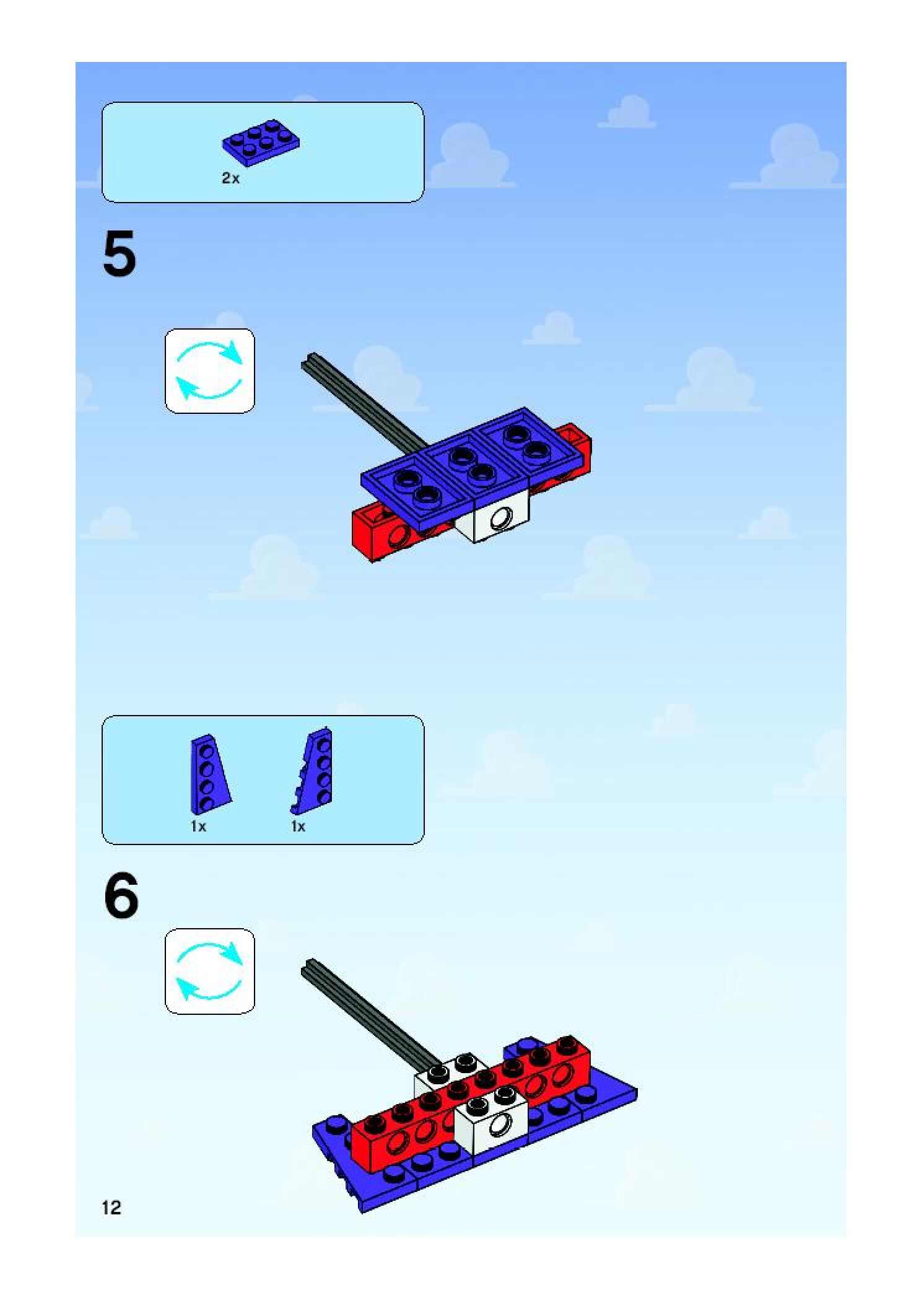 2x

5

1x 1x

6

12