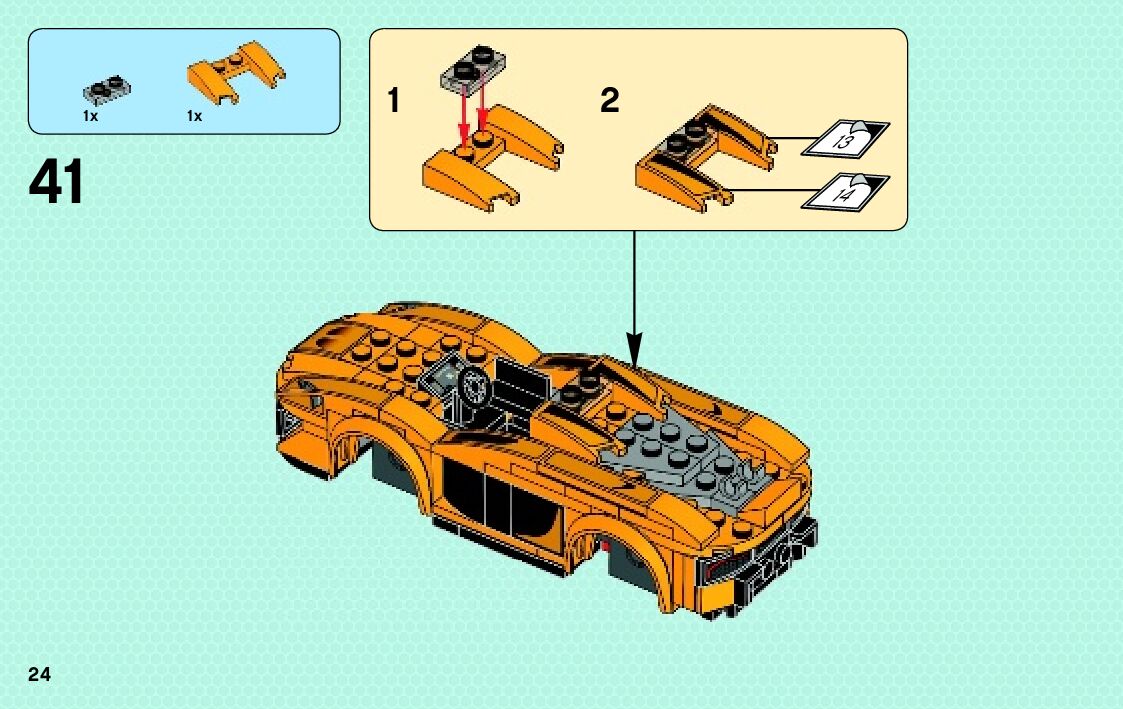 1x 1x

41

1

2

13

14

24