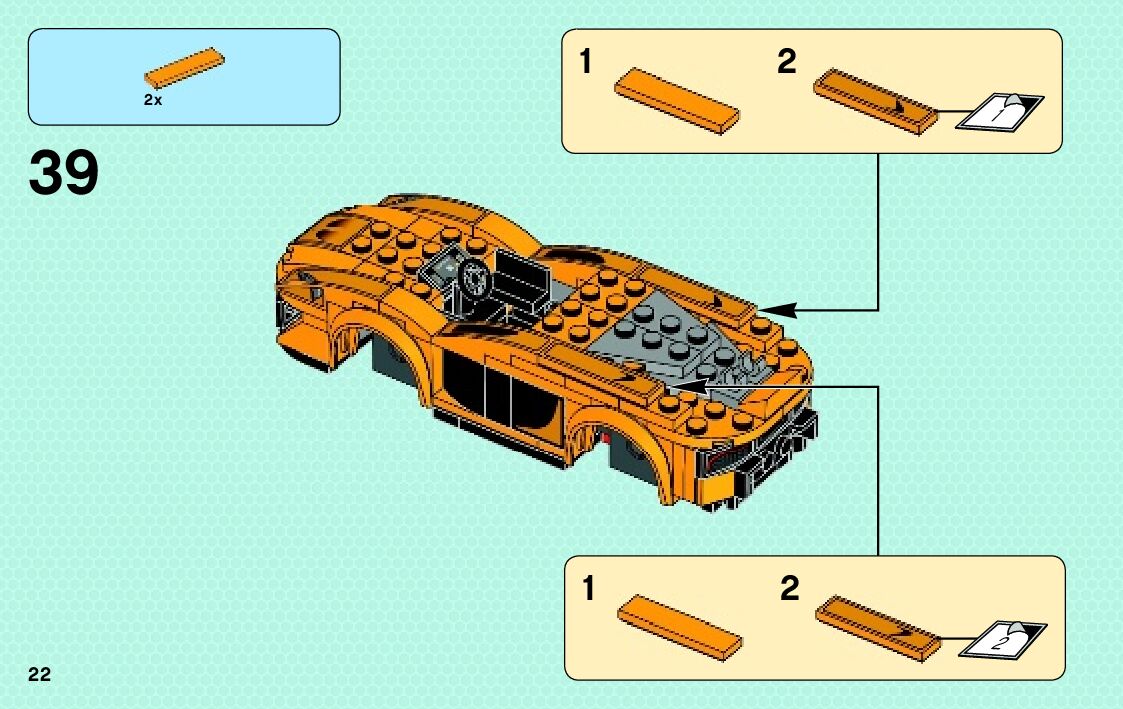 2x

39

1

2

1

1

2

2

22