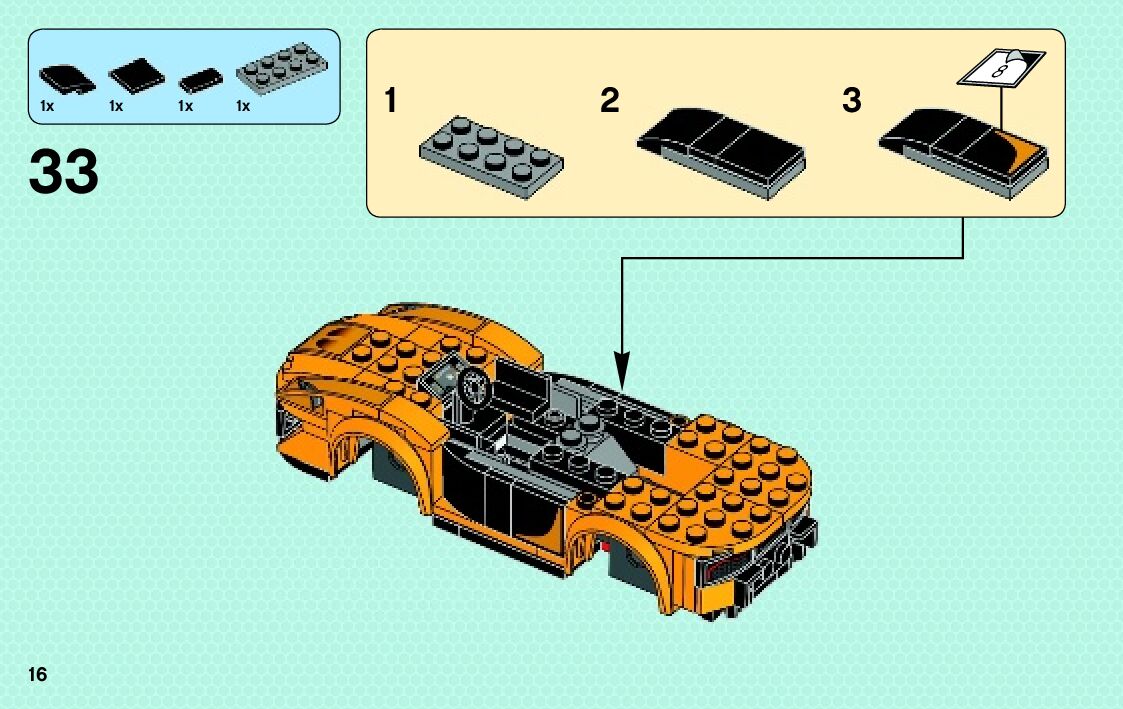 1x 1x 1x 1x

33

1

2

3

8

16