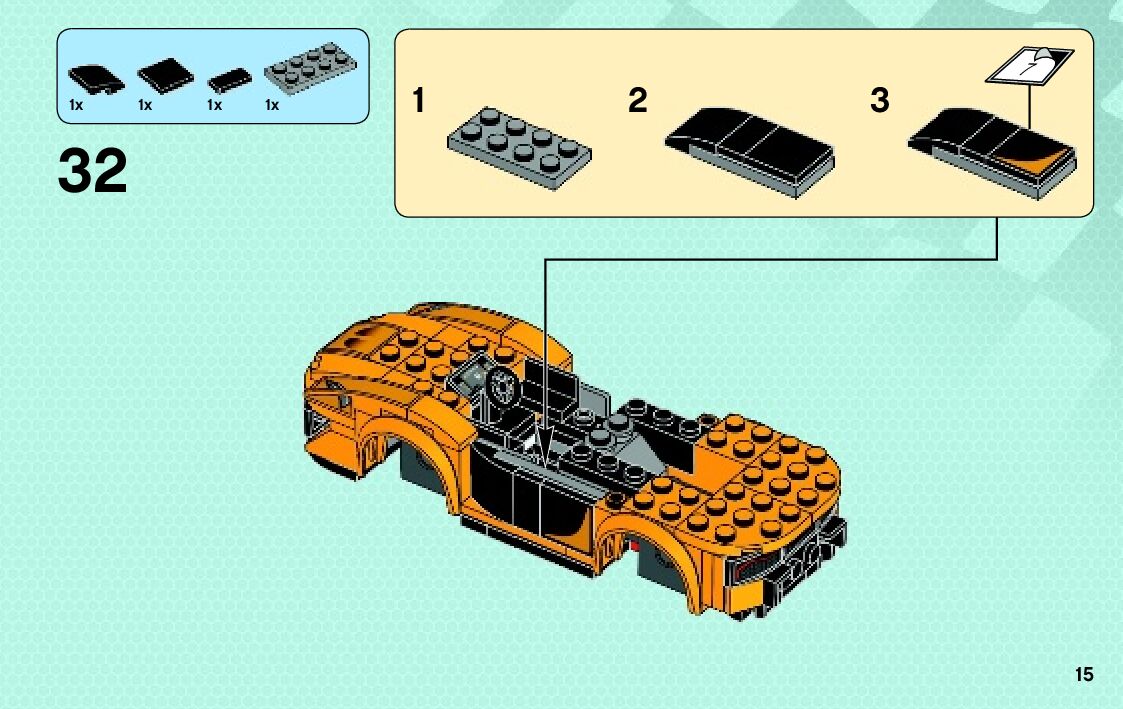 1x 1x 1x 1x

32

1

2

3

7

15