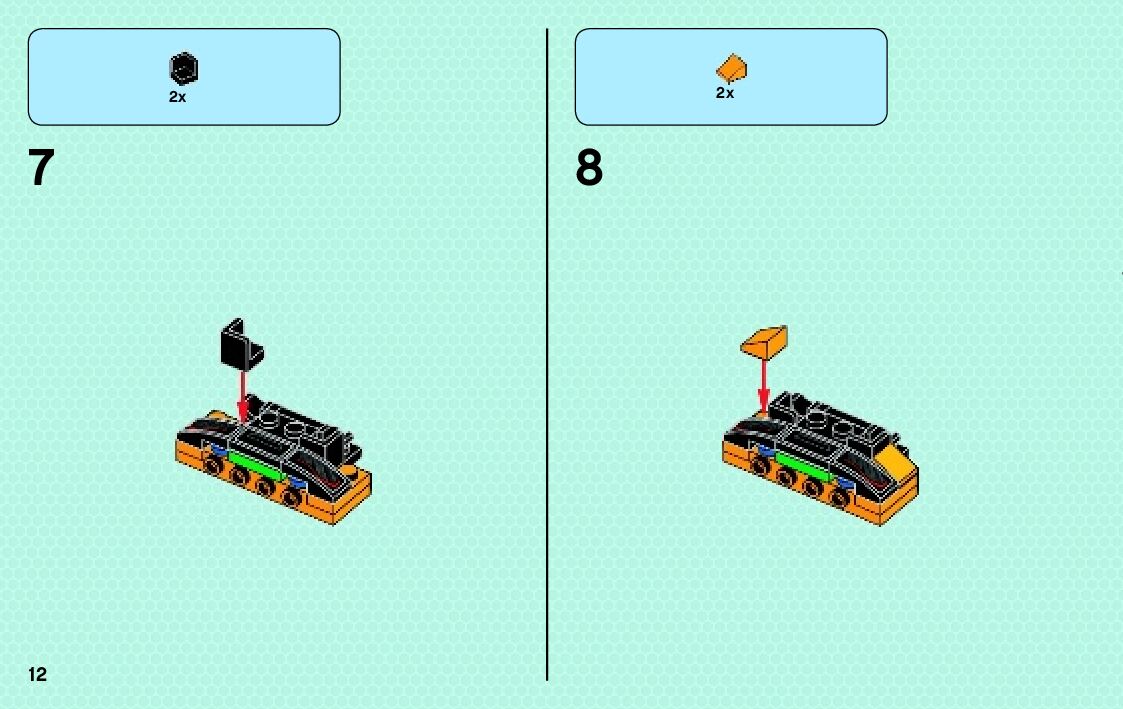 2x

7

2x

8

12