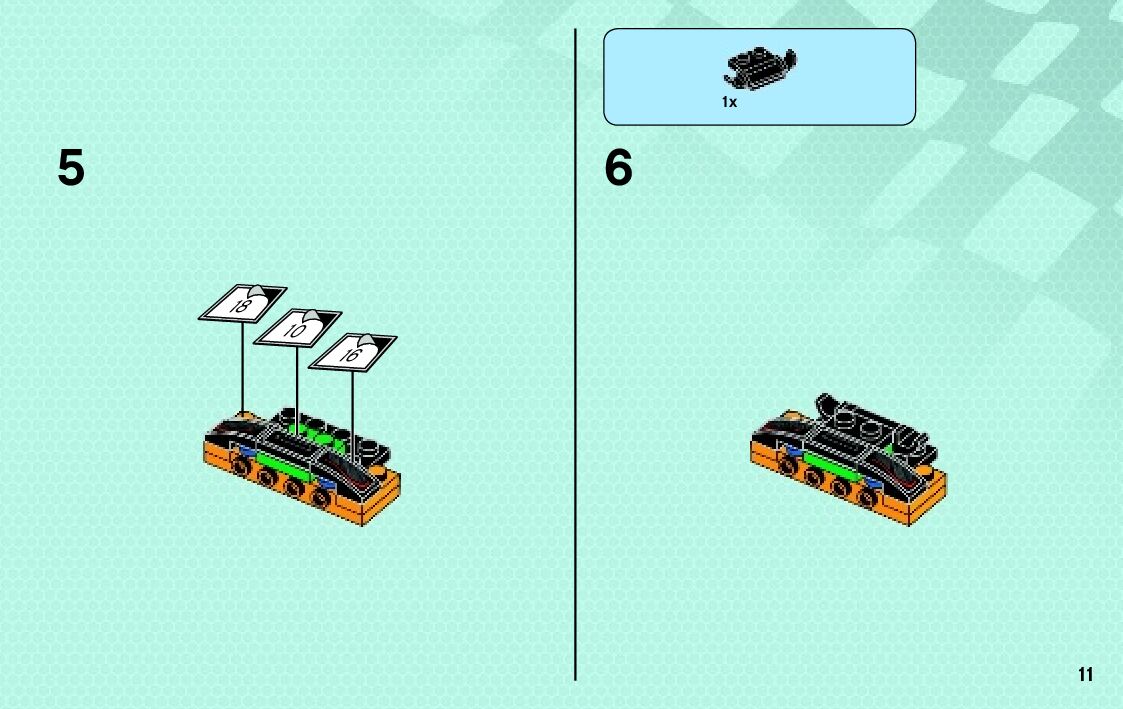 5

18

10

16

1x

6

11