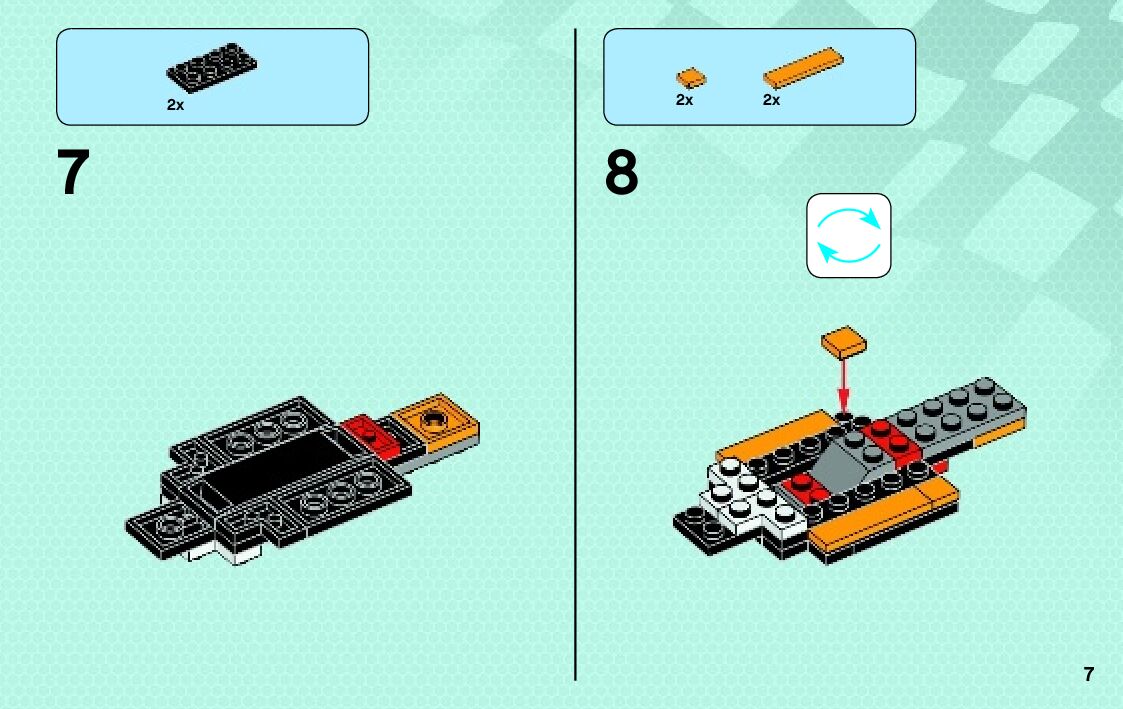 2x

7

2x 2x

8

7