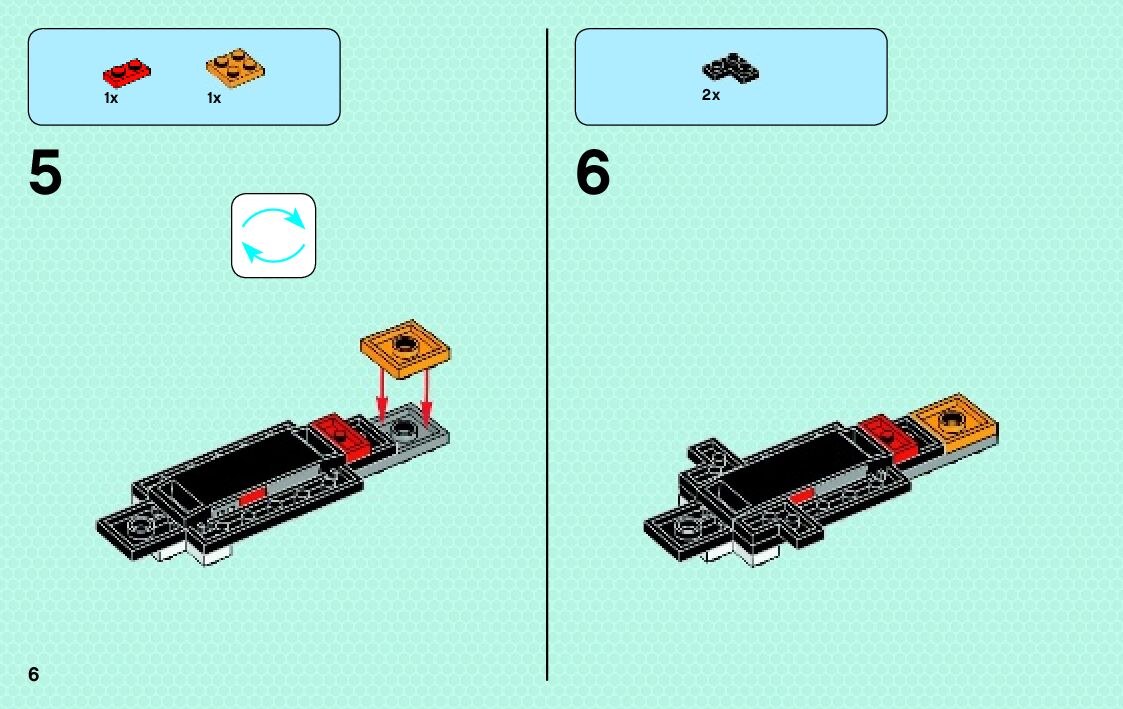 1x 1x

5

2x

6

6