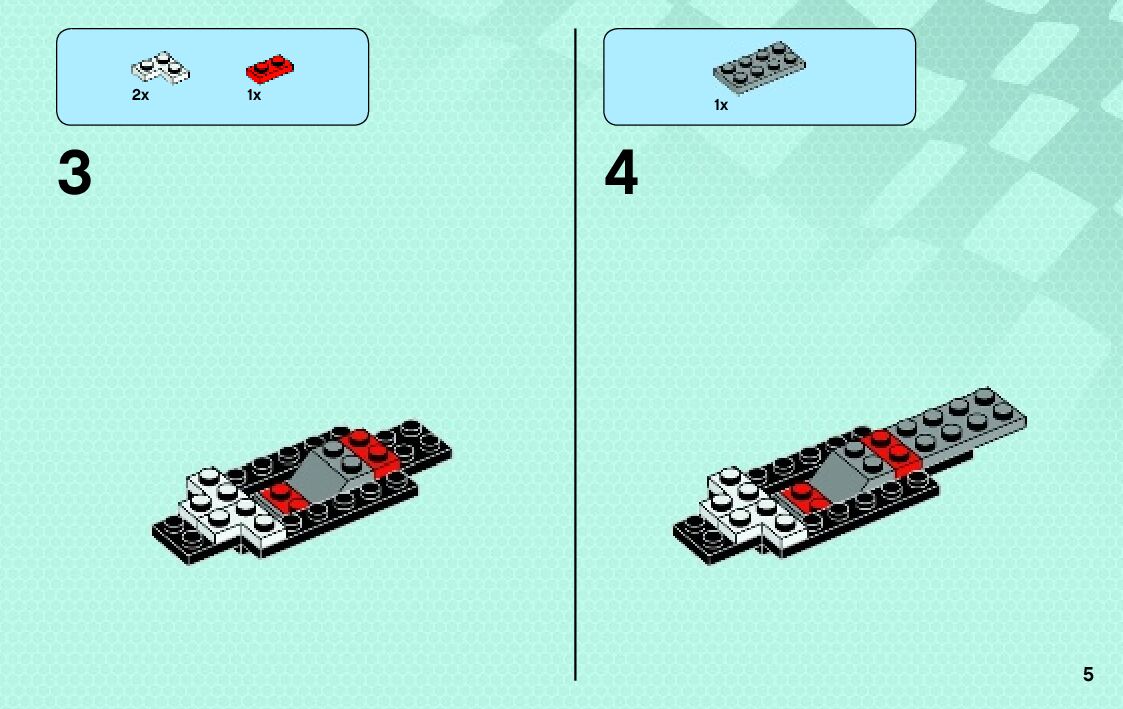 2x
1x

3

1x

4

5