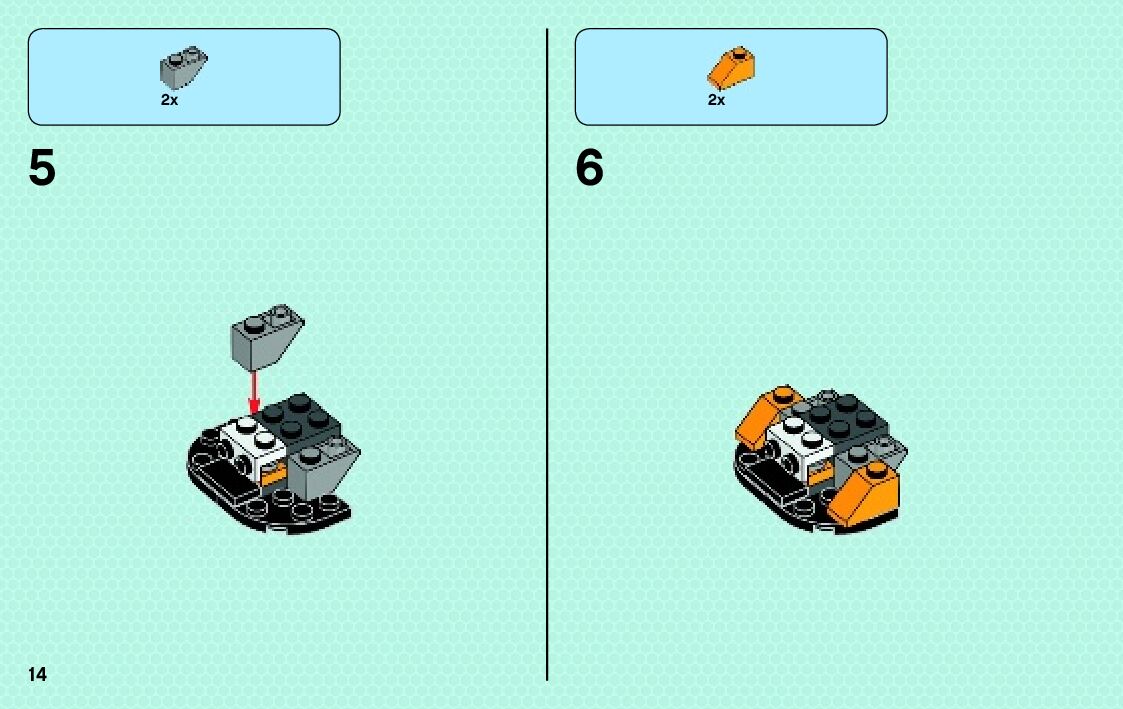 2x

5

2x

6

14