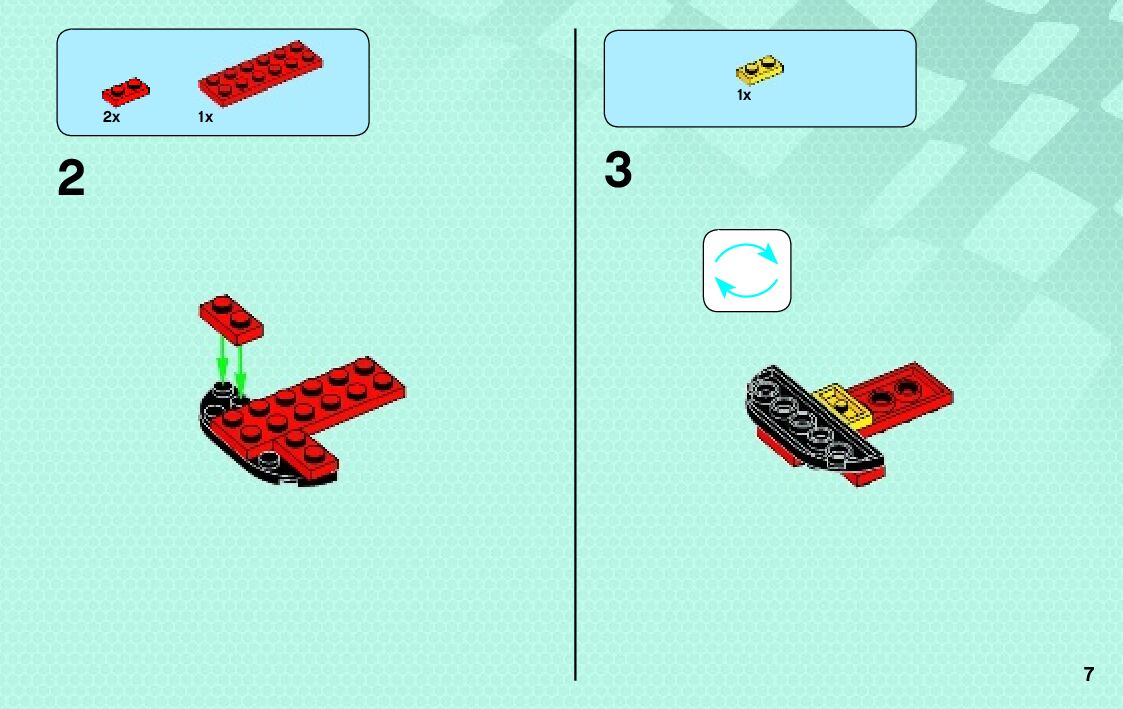 2x 1x

2

1x

3

7