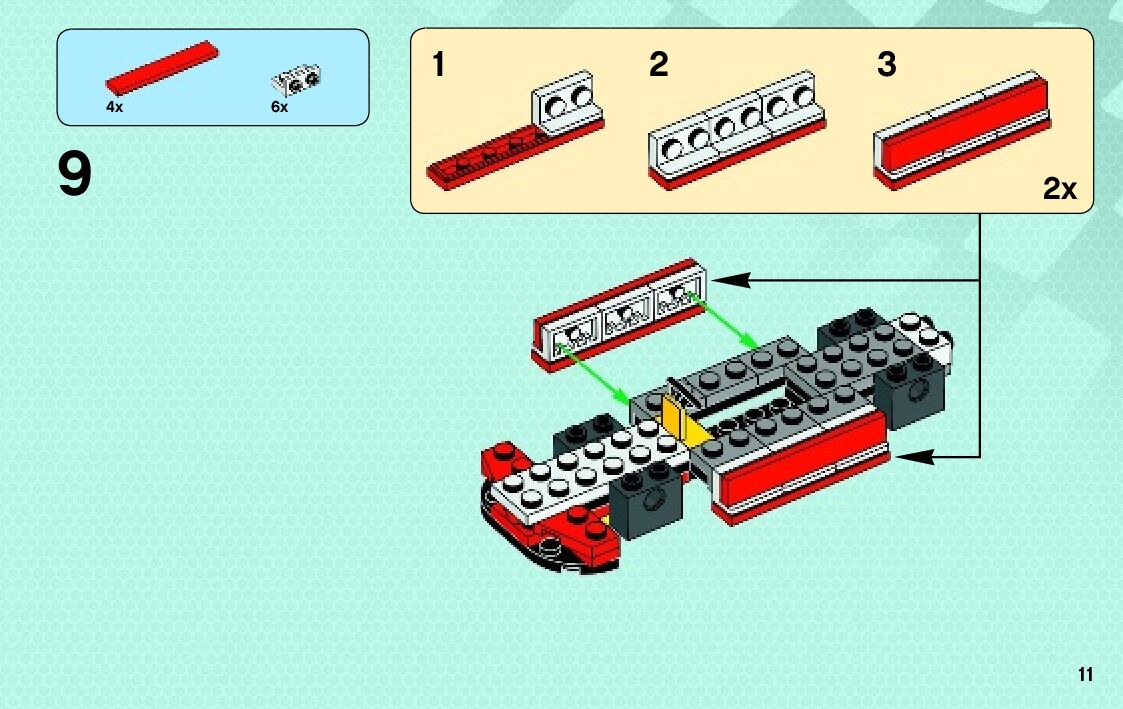 4x
6x

9

1
2
3
2x

11