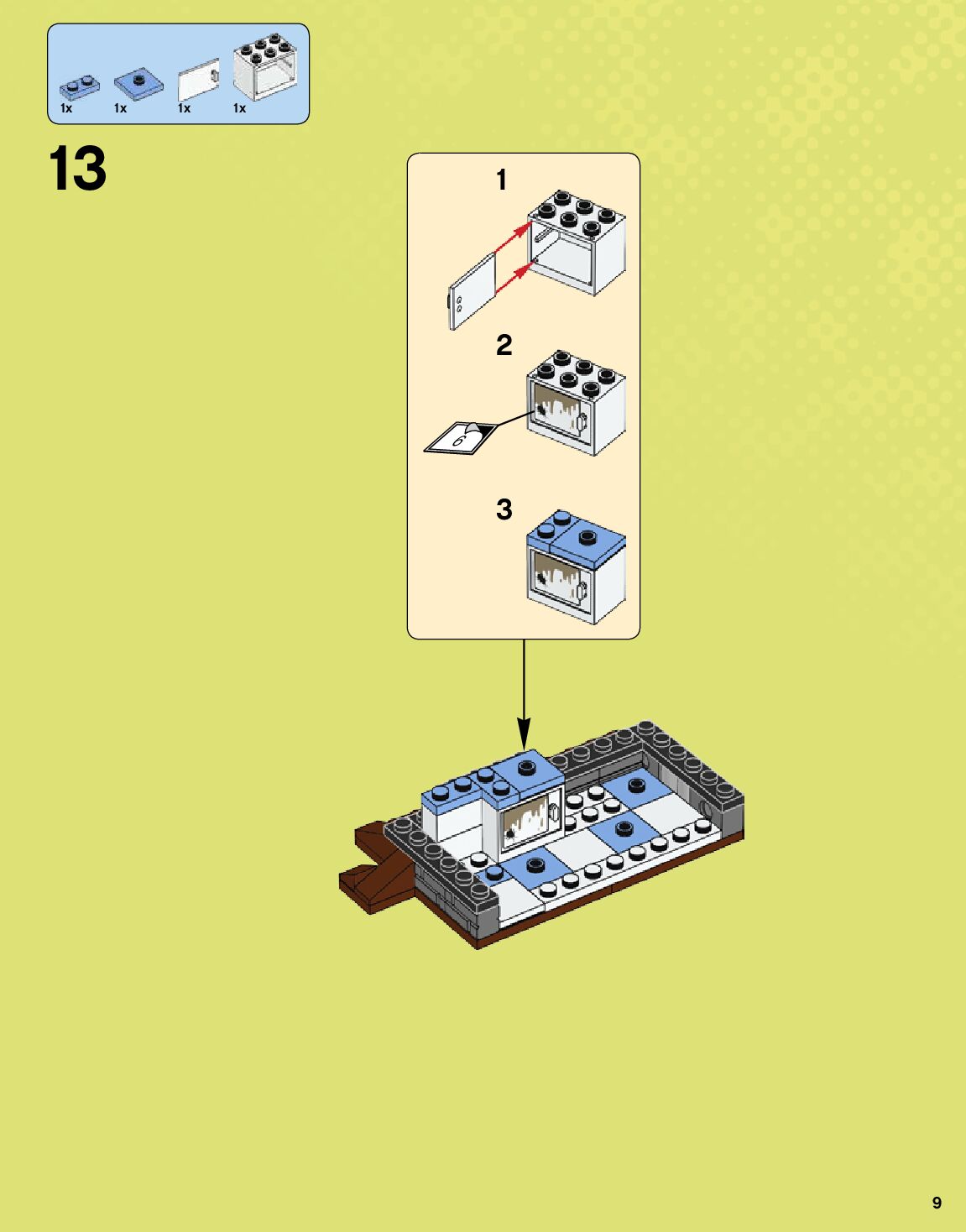 1x 1x 1x 1x

13

1

2

6

3

9